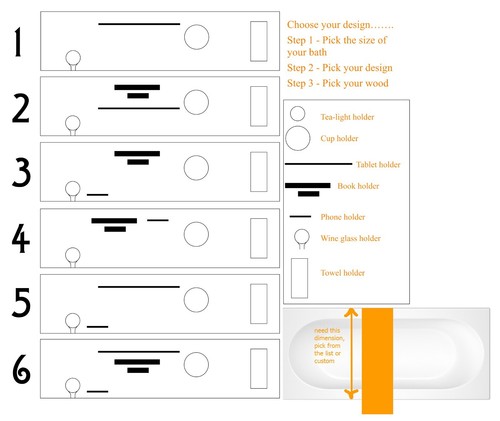 1

2

3

4

5

6

Choose your design.......

Step 1 - Pick the size of your bath

Step 2 - Pick your design

Step 3 - Pick your wood

Tea-light holder

Cup holder

Tablet holder

Book holder

Phone holder

Wine glass holder

Towel holder

need this dimension, pick from the list or custom