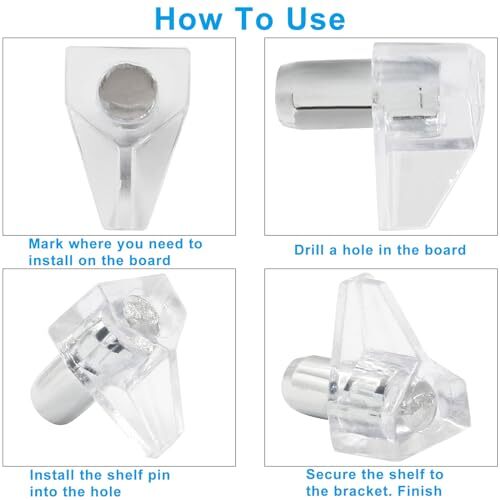 How To Use

Mark where you need to install on the board

Drill a hole in the board

Install the shelf pin into the hole

Secure the shelf to the bracket. Finish