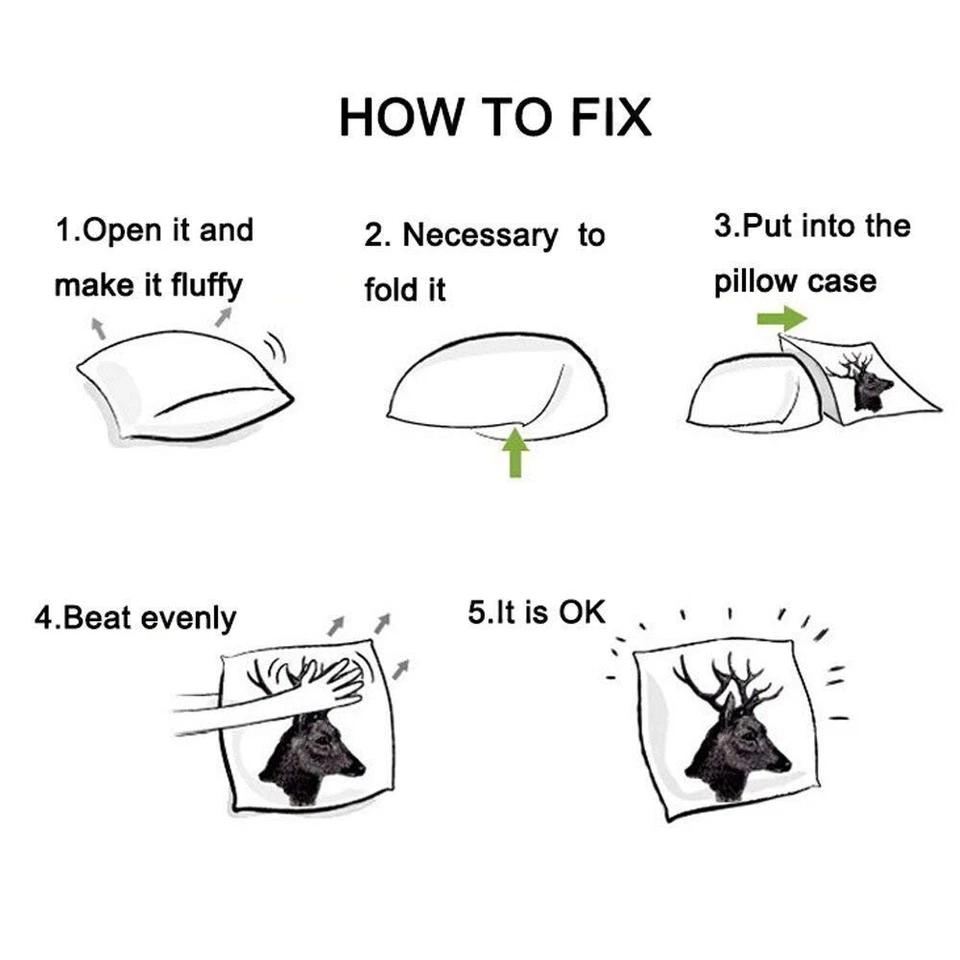 HOW TO FIX

1.Open it and make it fluffy

2. Necessary to fold it

3.Put into the pillow case

4.Beat evenly

5.It is OK