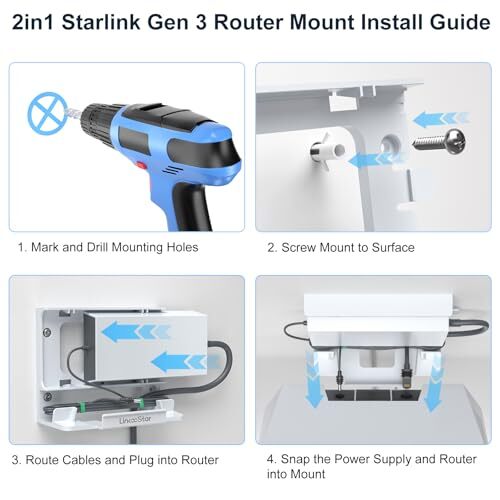 2in1 Starlink Gen 3 Router Mount Install Guide

1. Mark and Drill Mounting Holes

2. Screw Mount to Surface

LincoStor

3. Route Cables and Plug into Router

4. Snap the Power Supply and Router into Mount