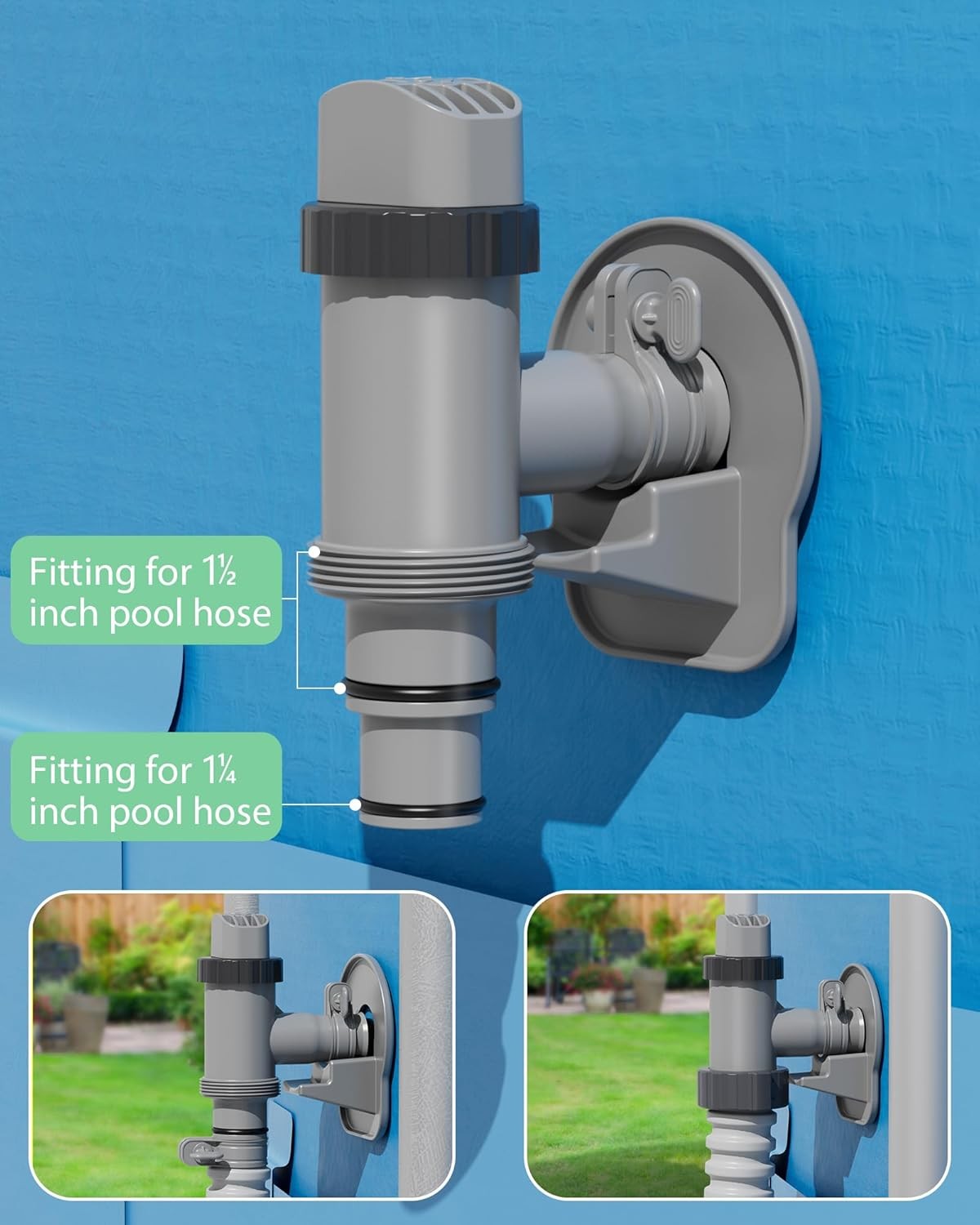 Fitting for 1½ inch pool hose

Fitting for 1¼ inch pool hose