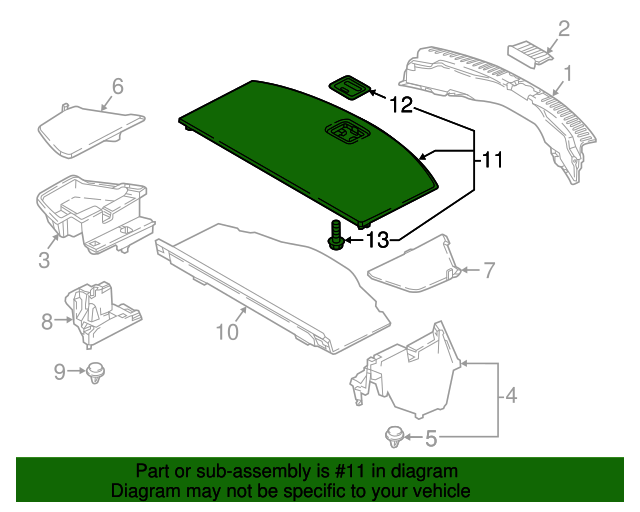 2
1
6
12
11
3
13
7
8
10
9
4
5

Part or sub-assembly is #11 in diagram
Diagram may not be specific to your vehicle