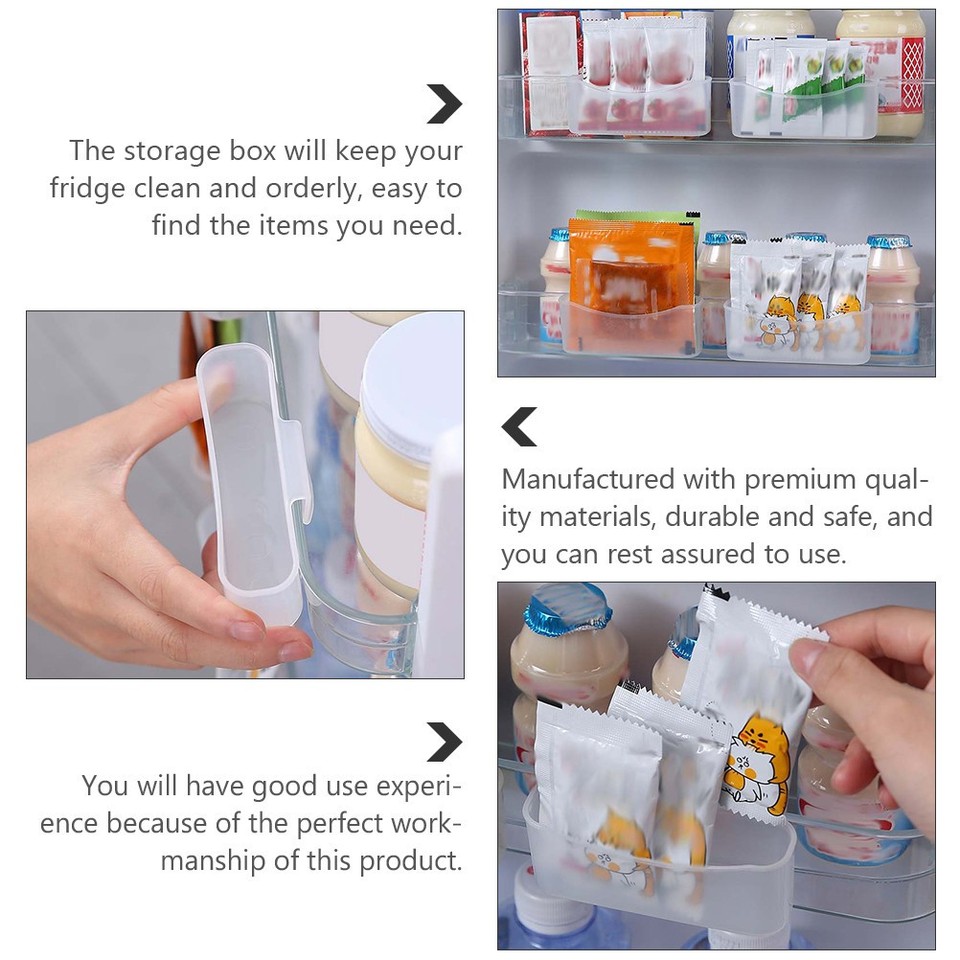 The storage box will keep your fridge clean and orderly, easy to find the items you need.

Manufactured with premium quality materials, durable and safe, and you can rest assured to use.

You will have good use experience because of the perfect workmanship of this product.