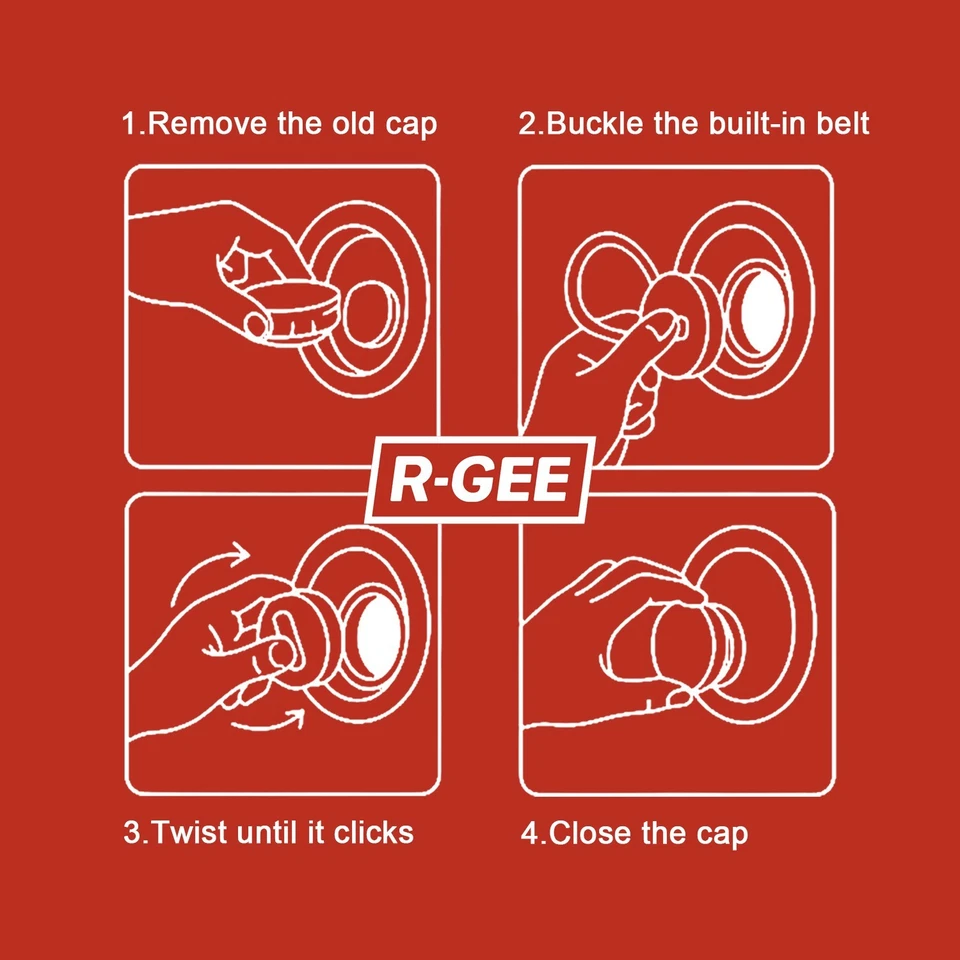 1.Remove the old cap

2.Buckle the built-in belt

R-GEE

3.Twist until it clicks

4.Close the cap