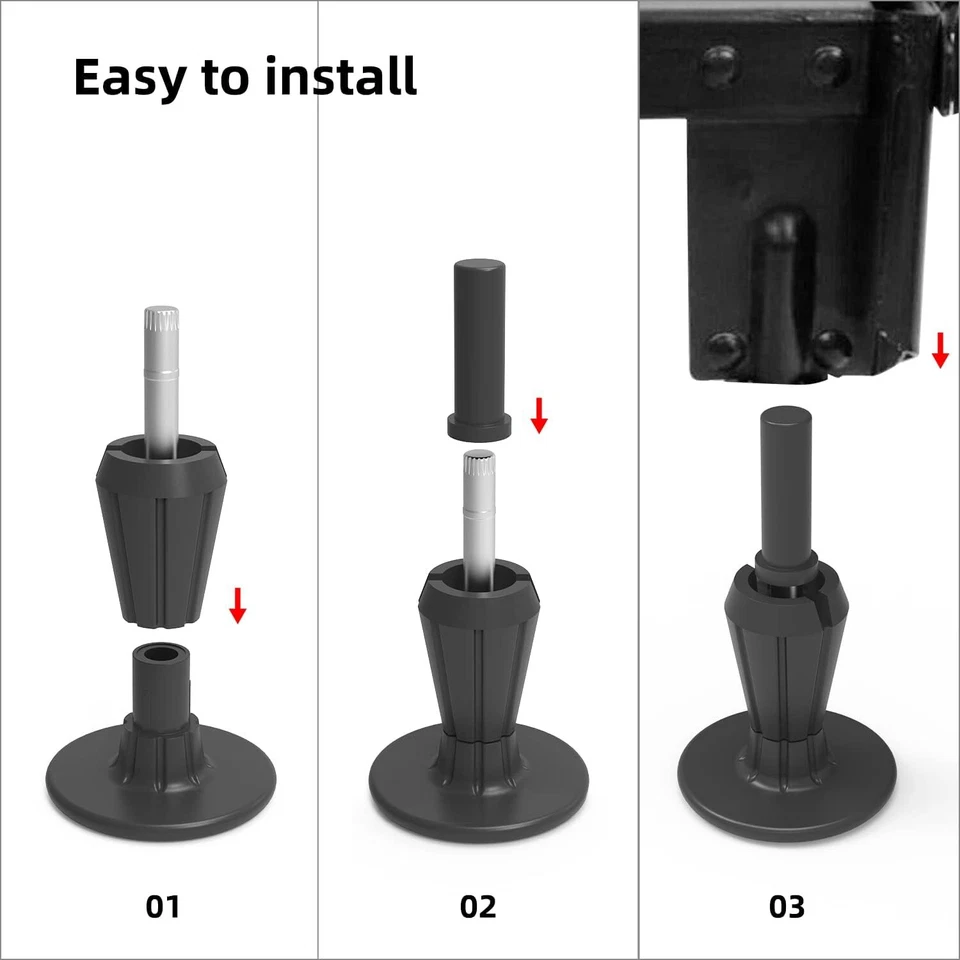 Easy to install

01

02

03