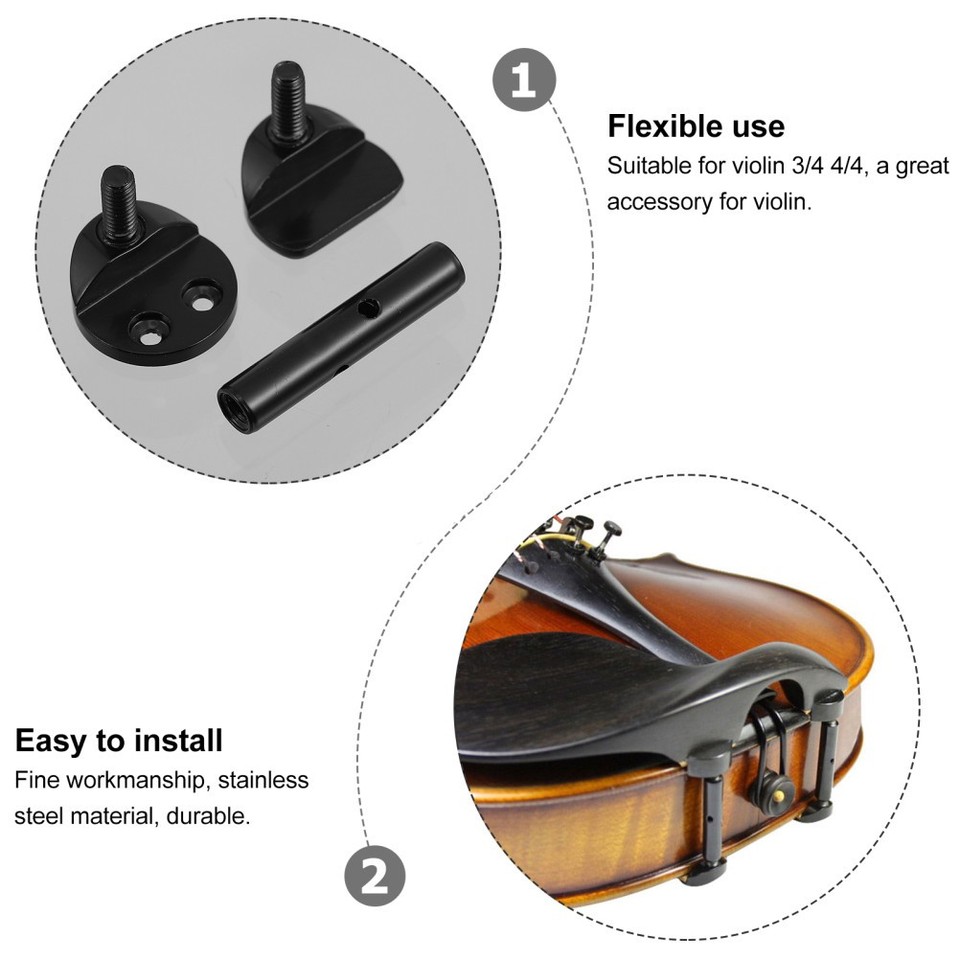 1

Flexible use
Suitable for violin 3/4 4/4, a great accessory for violin.

Easy to install
Fine workmanship, stainless steel material, durable.

2