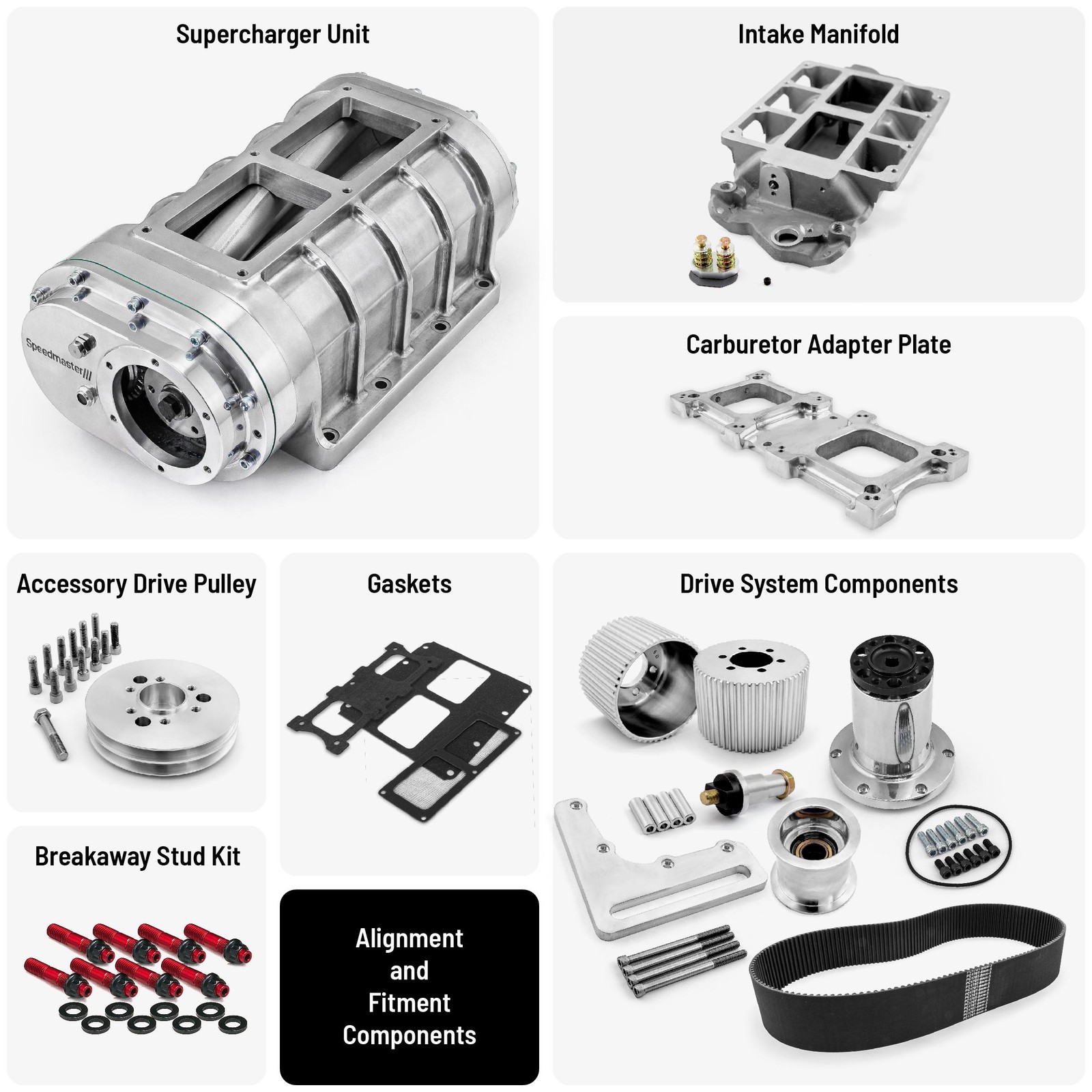 Supercharger Unit

Speedmaster

Intake Manifold

Carburetor Adapter Plate

Accessory Drive Pulley

Gaskets

Drive System Components

Breakaway Stud Kit

Alignment and Fitment Components