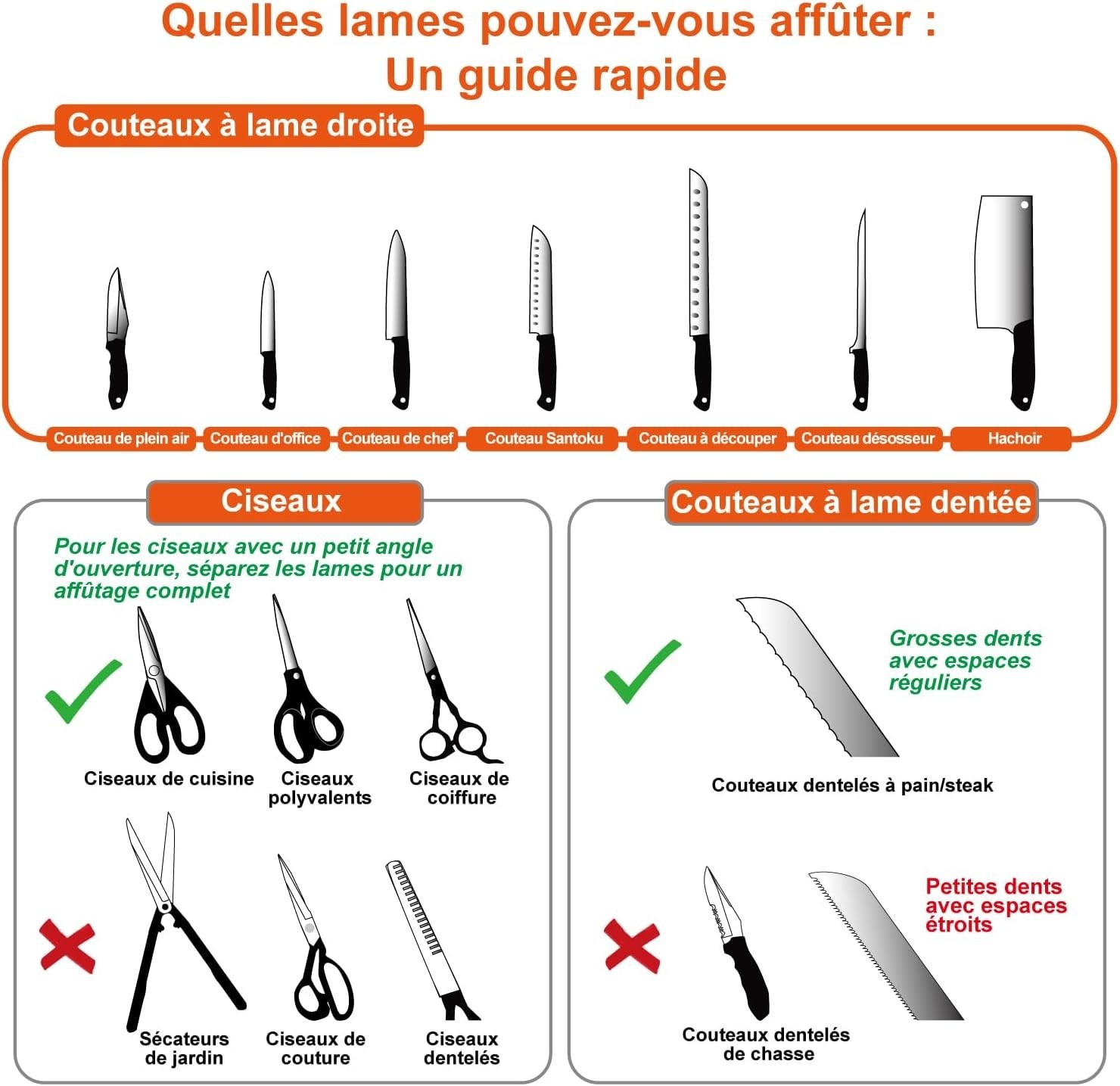 Quelles lames pouvez-vous affûter :
Un guide rapide

Couteaux à lame droite

Couteau de plein air
Couteau d'office
Couteau de chef
Couteau Santoku
Couteau à découper
Couteau désosseur
Hachoir

Ciseaux

Pour les ciseaux avec un petit angle d'ouverture, séparez les lames pour un affûtage complet

Ciseaux de cuisine
Ciseaux polyvalents
Ciseaux de coiffure

Sécateurs de jardin
Ciseaux de couture
Ciseaux dentelés

Couteaux à lame dentée

Grosses dents avec espaces réguliers

Couteaux dentelés à pain/steak

Petites dents avec espaces étroits

Couteaux dentelés de chasse