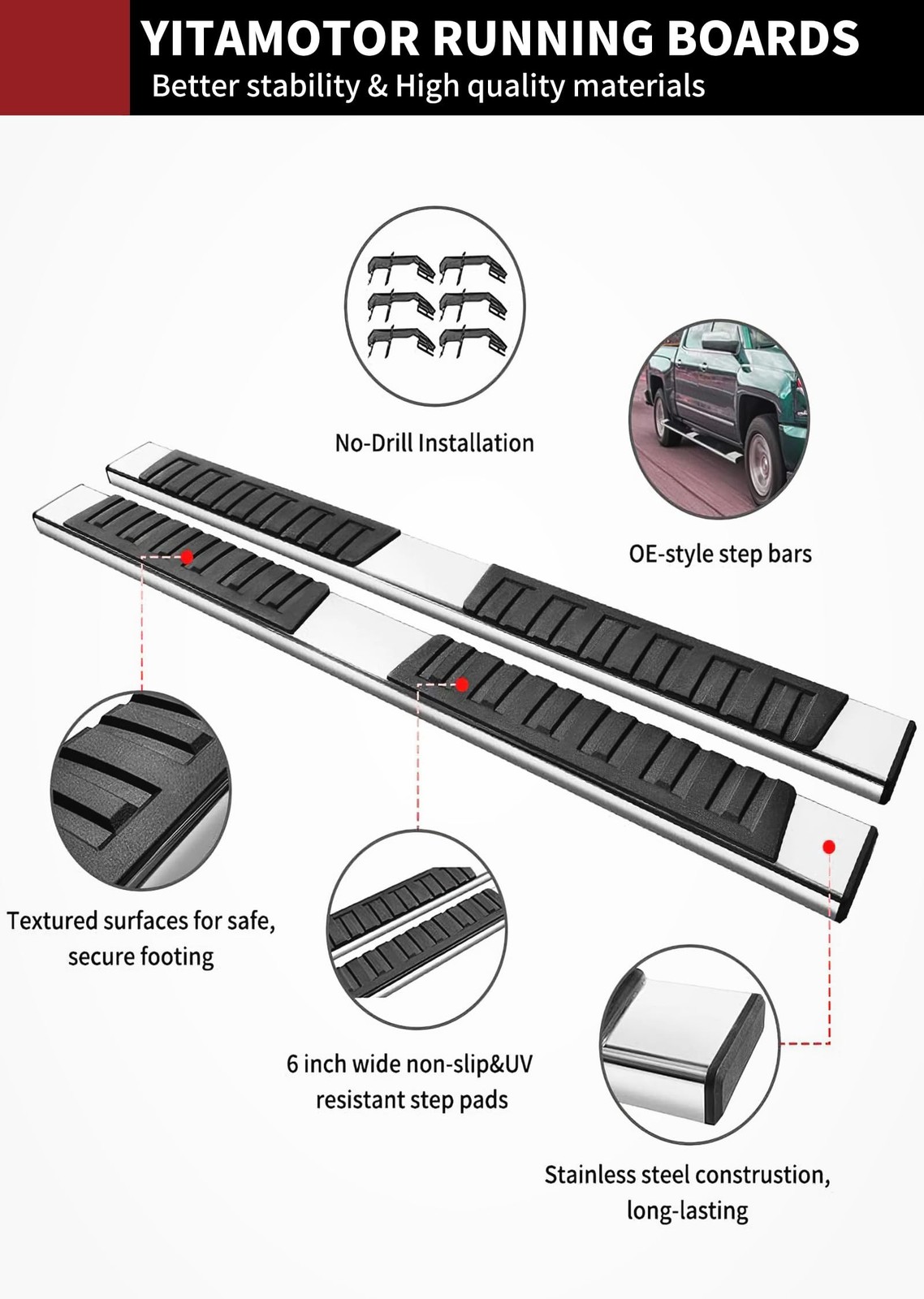 YITAMOTOR RUNNING BOARDS
Better stability & High quality materials

No-Drill Installation

OE-style step bars

Textured surfaces for safe, secure footing

6 inch wide non-slip&UV resistant step pads

Stainless steel construstion, long-lasting