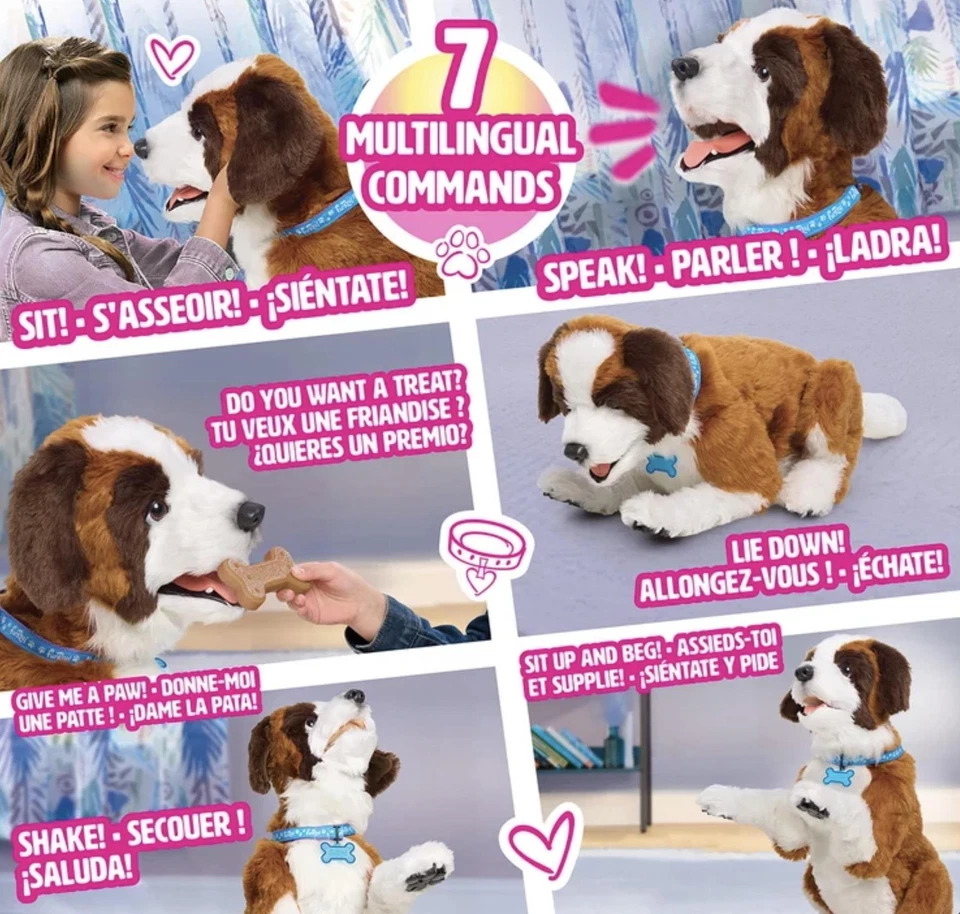 7 MULTILINGUAL COMMANDS

SIT! - S'ASSEOIR! - ¡SIÉNTATE!

SPEAK! - PARLER ! - ¡LADRA!

DO YOU WANT A TREAT? TU VEUX UNE FRIANDISE ? ¿QUIERES UN PREMIO?

LIE DOWN! ALLONGEZ-VOUS ! - ¡ÉCHATE!

GIVE ME A PAW! - DONNE-MOI UNE PATTE ! - ¡DAME LA PATA!

SIT UP AND BEG! - ASSIEDS-TOI ET SUPPLIE! - ¡SIÉNTATE Y PIDE

SHAKE! - SECOUER ! ¡SALUDA!