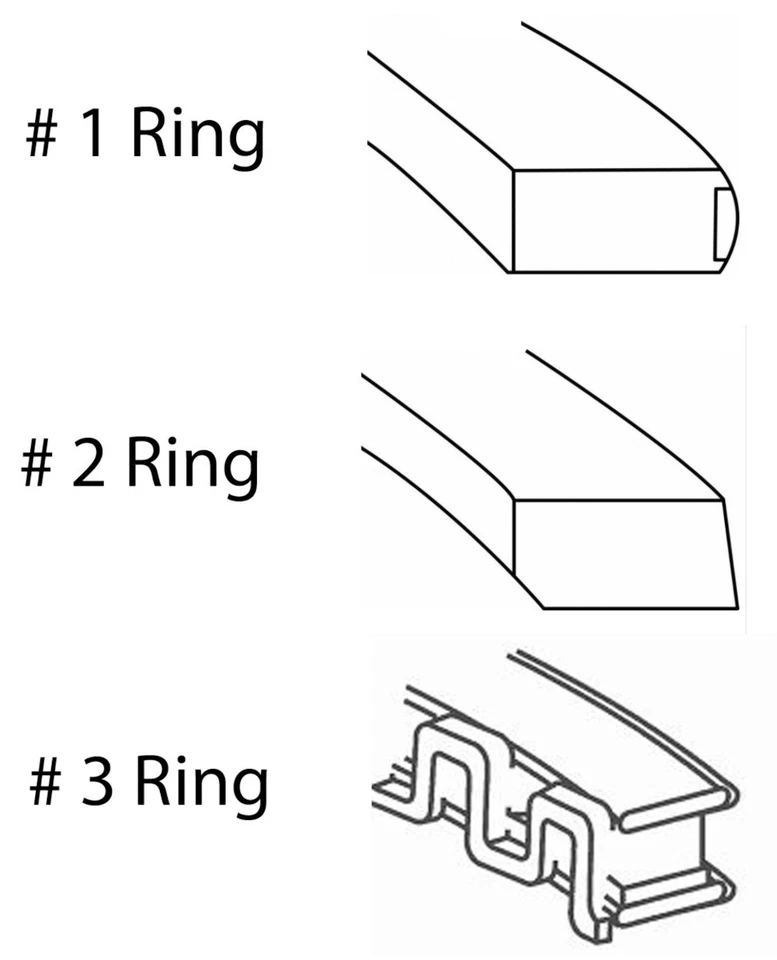 # 1 Ring

# 2 Ring

# 3 Ring