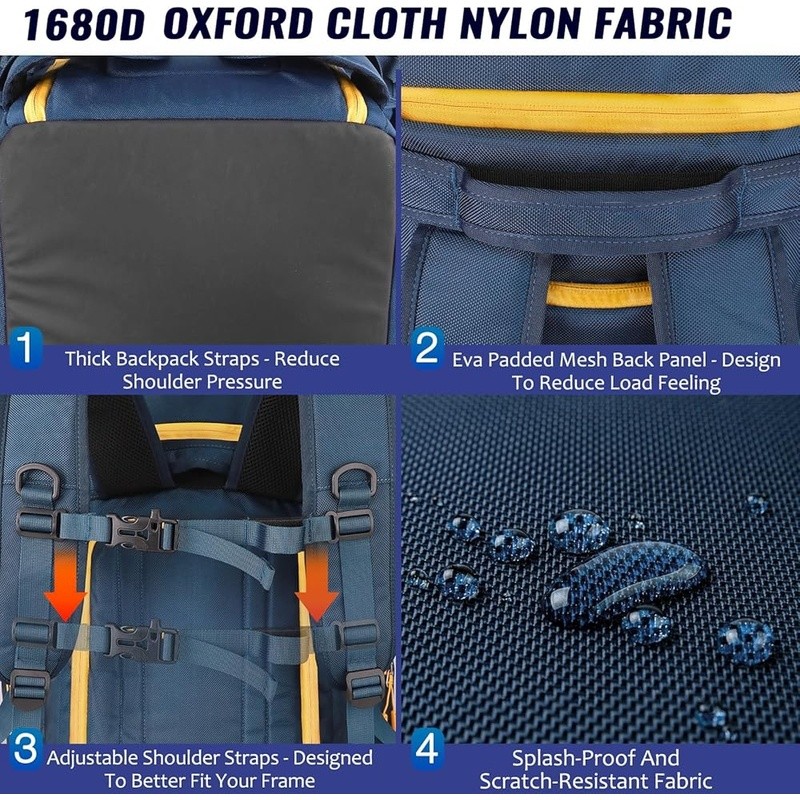 1680D OXFORD CLOTH NYLON FABRIC

1 Thick Backpack Straps - Reduce Shoulder Pressure

2 Eva Padded Mesh Back Panel - Design To Reduce Load Feeling

3 Adjustable Shoulder Straps - Designed To Better Fit Your Frame

4 Splash-Proof And Scratch-Resistant Fabric