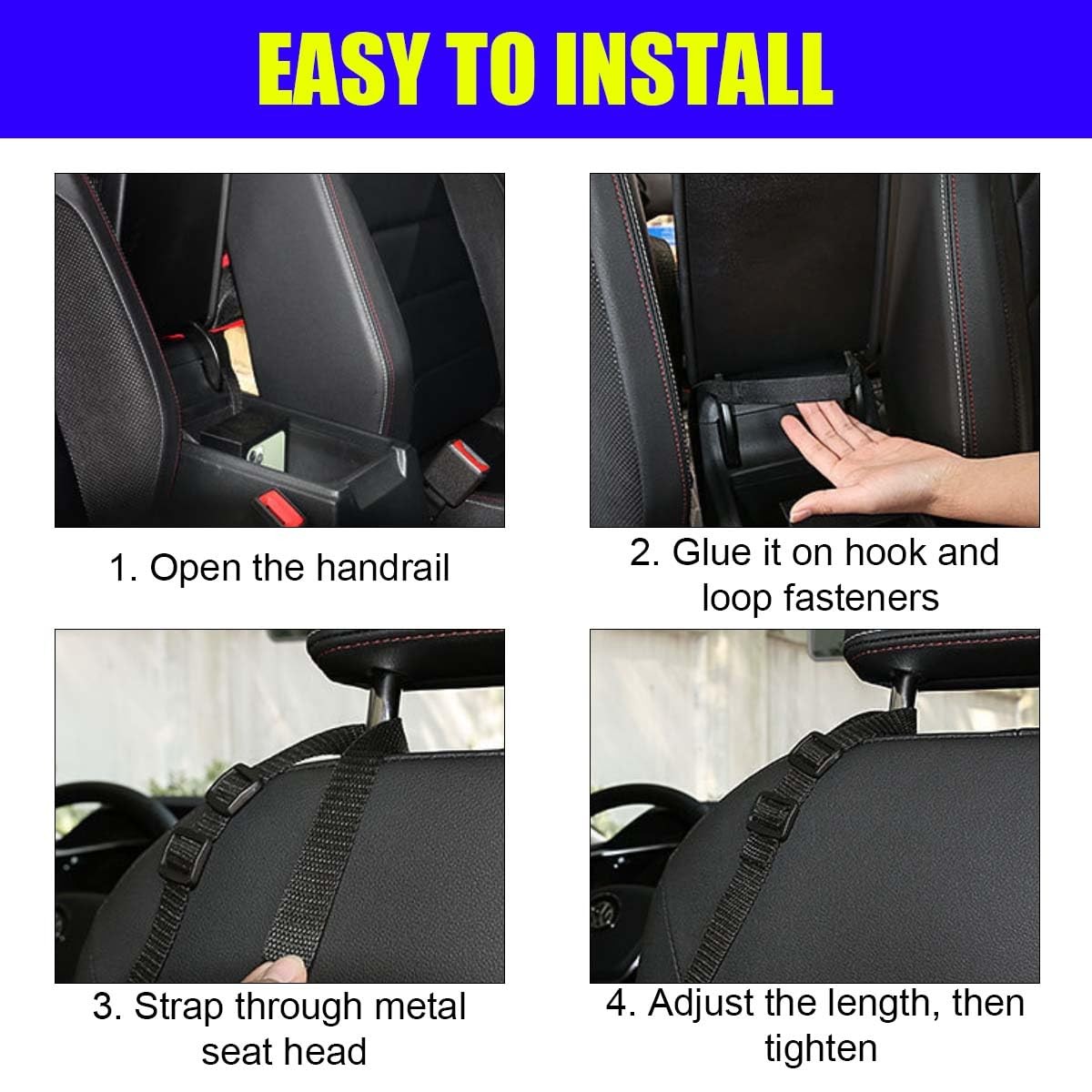 EASY TO INSTALL

1. Open the handrail

2. Glue it on hook and loop fasteners

3. Strap through metal seat head

4. Adjust the length, then tighten