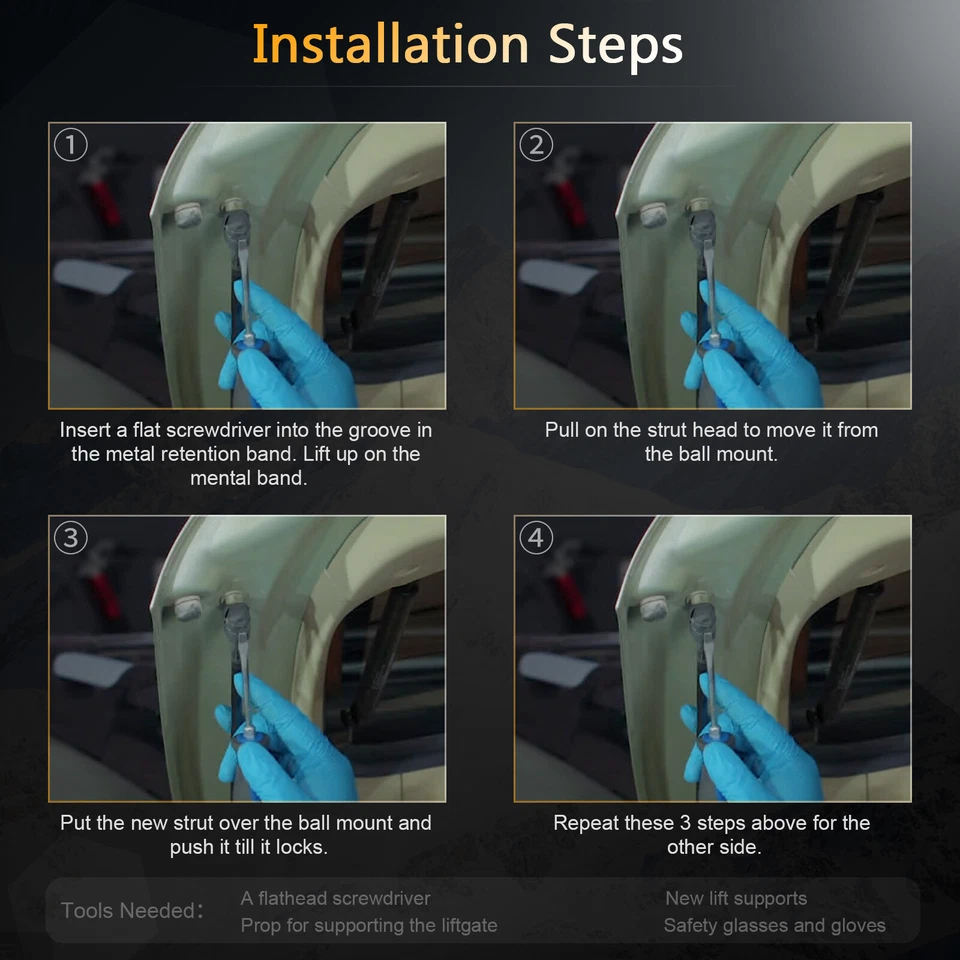 Installation Steps

①

Insert a flat screwdriver into the groove in the metal retention band. Lift up on the mental band.

②

Pull on the strut head to move it from the ball mount.

③

Put the new strut over the ball mount and push it till it locks.

④

Repeat these 3 steps above for the other side.

Tools Needed: A flathead screwdriver
Prop for supporting the liftgate
New lift supports
Safety glasses and gloves