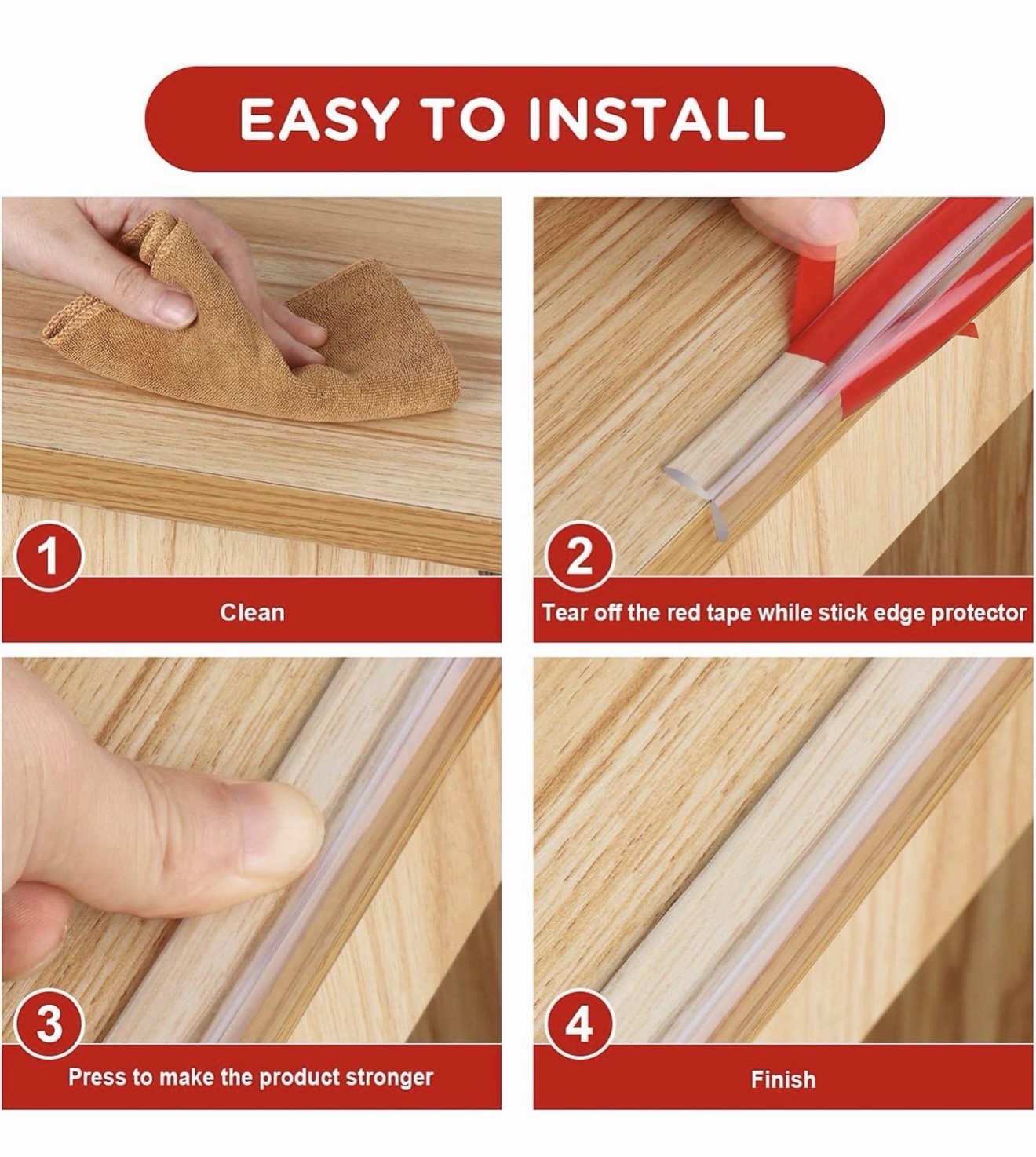 EASY TO INSTALL

1

Clean

2

Tear off the red tape while stick edge protector

3

Press to make the product stronger

4

Finish