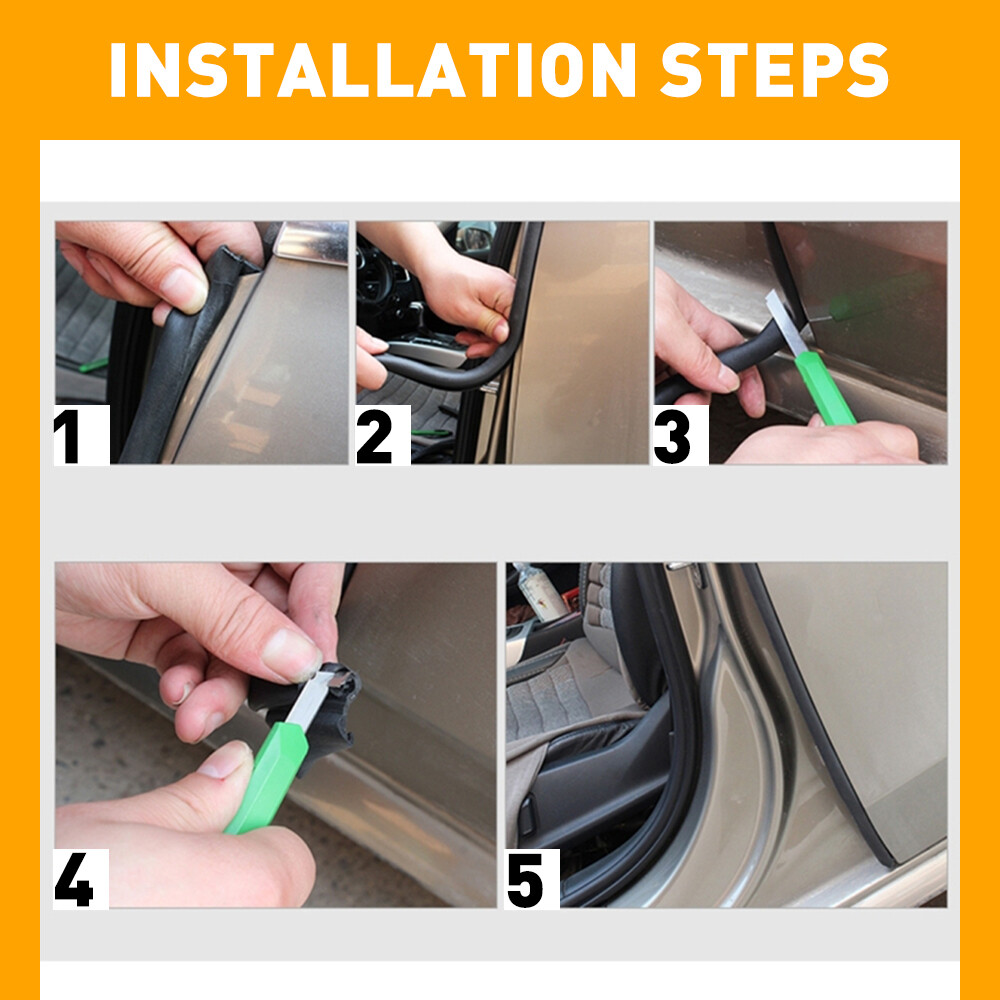 INSTALLATION STEPS

1

2

3

4

5