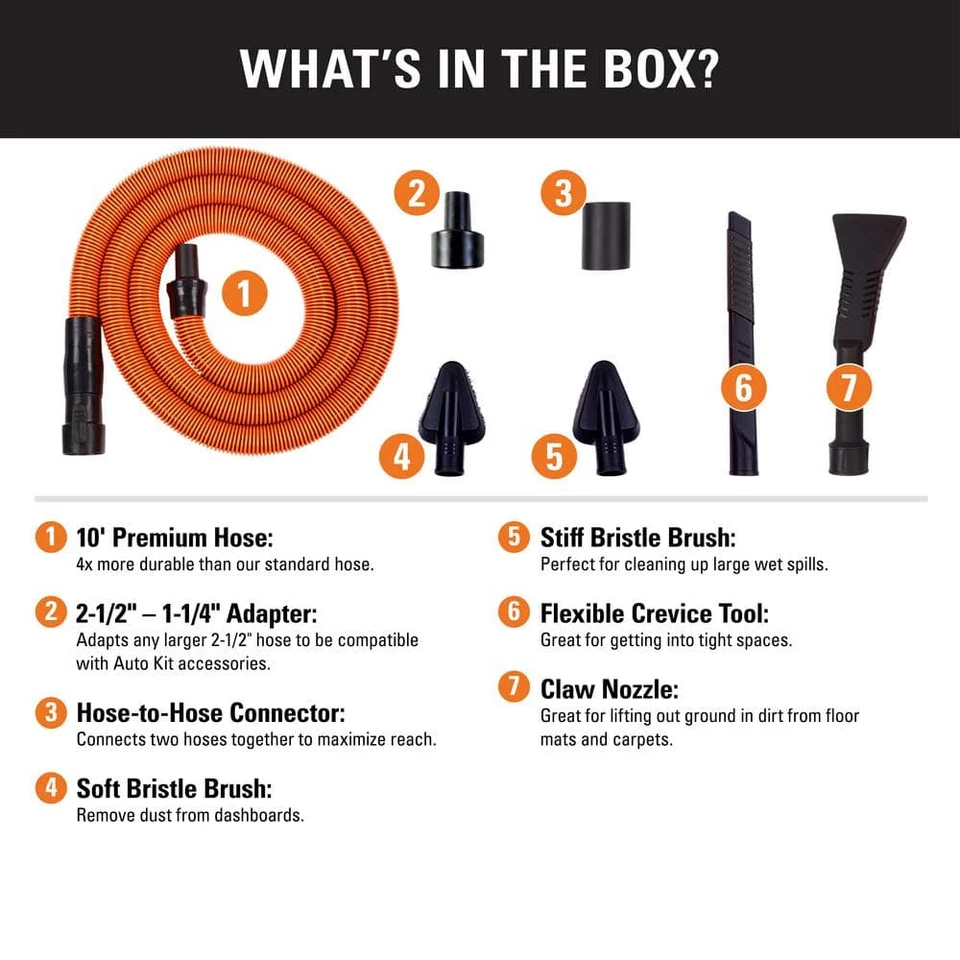 WHAT'S IN THE BOX?

1

2

3

4

5

6

7

1 10' Premium Hose:
4x more durable than our standard hose.

2 2-1/2" – 1-1/4" Adapter:
Adapts any larger 2-1/2" hose to be compatible with Auto Kit accessories.

3 Hose-to-Hose Connector:
Connects two hoses together to maximize reach.

4 Soft Bristle Brush:
Remove dust from dashboards.

5 Stiff Bristle Brush:
Perfect for cleaning up large wet spills.

6 Flexible Crevice Tool:
Great for getting into tight spaces.

7 Claw Nozzle:
Great for lifting out ground in dirt from floor mats and carpets.