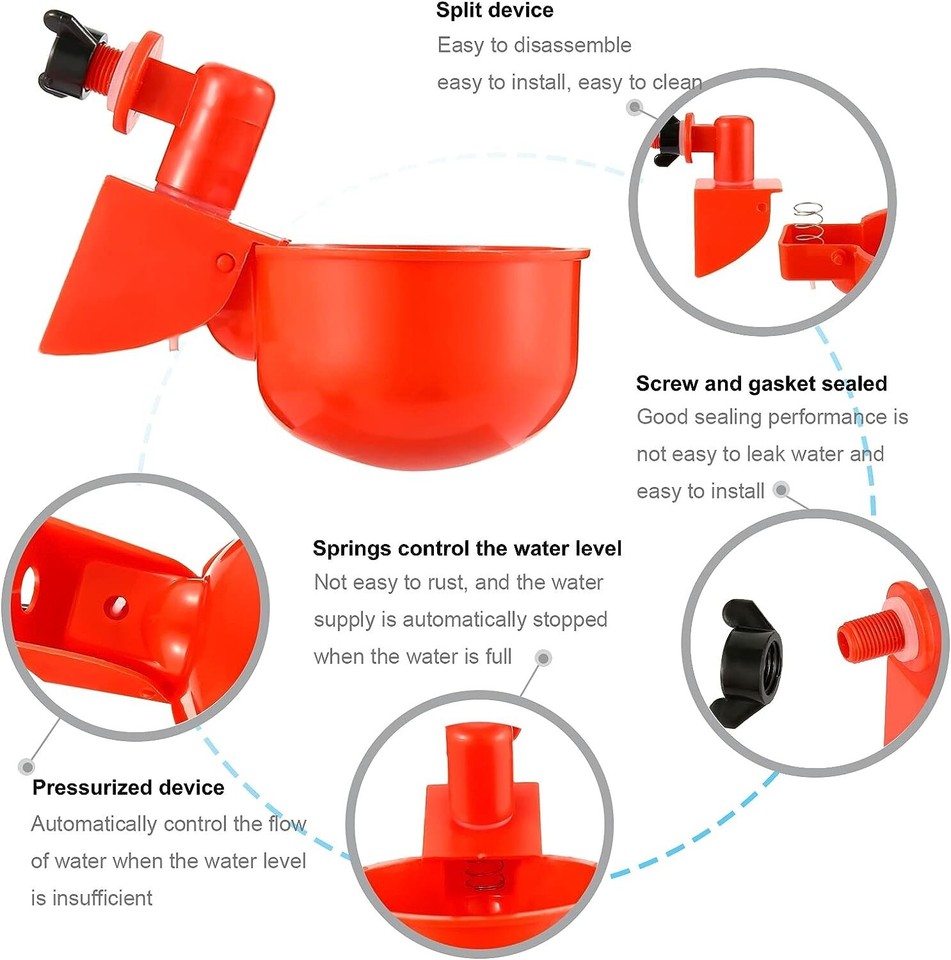 Split device

Easy to disassemble easy to install, easy to clean

Screw and gasket sealed

Good sealing performance is not easy to leak water and easy to install

Springs control the water level

Not easy to rust, and the water supply is automatically stopped when the water is full

Pressurized device

Automatically control the flow of water when the water level is insufficient