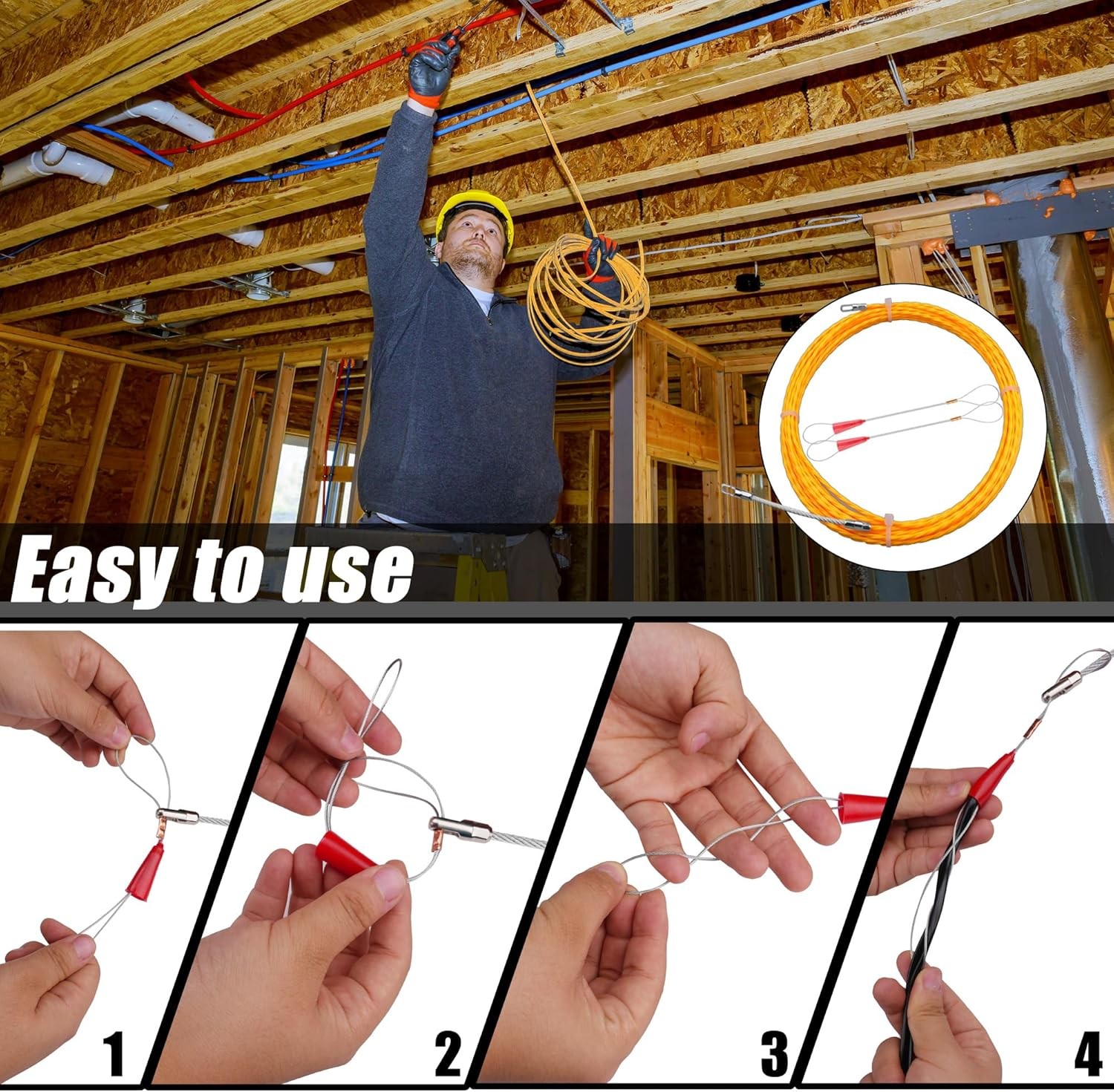 Easy to use

1

2

3

4