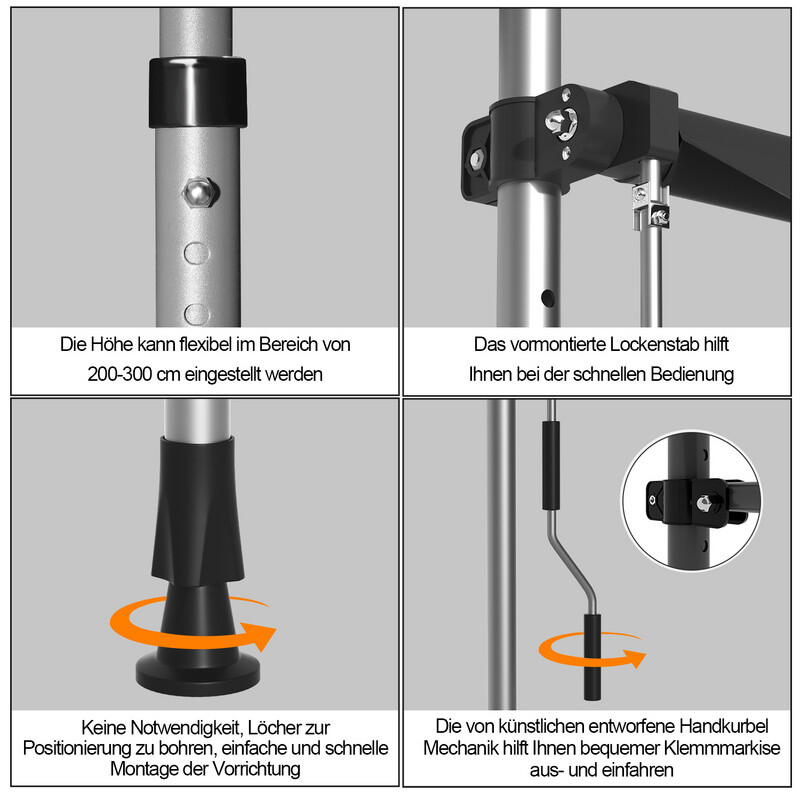 Die Höhe kann flexibel im Bereich von 200-300 cm eingestellt werden

Das vormontierte Lockenstab hilft Ihnen bei der schnellen Bedienung

Keine Notwendigkeit, Löcher zur Positionierung zu bohren, einfache und schnelle Montage der Vorrichtung

Die von künstlichen entworfene Handkurbel Mechanik hilft Ihnen bequemer Klemmmarkise aus- und einfahren