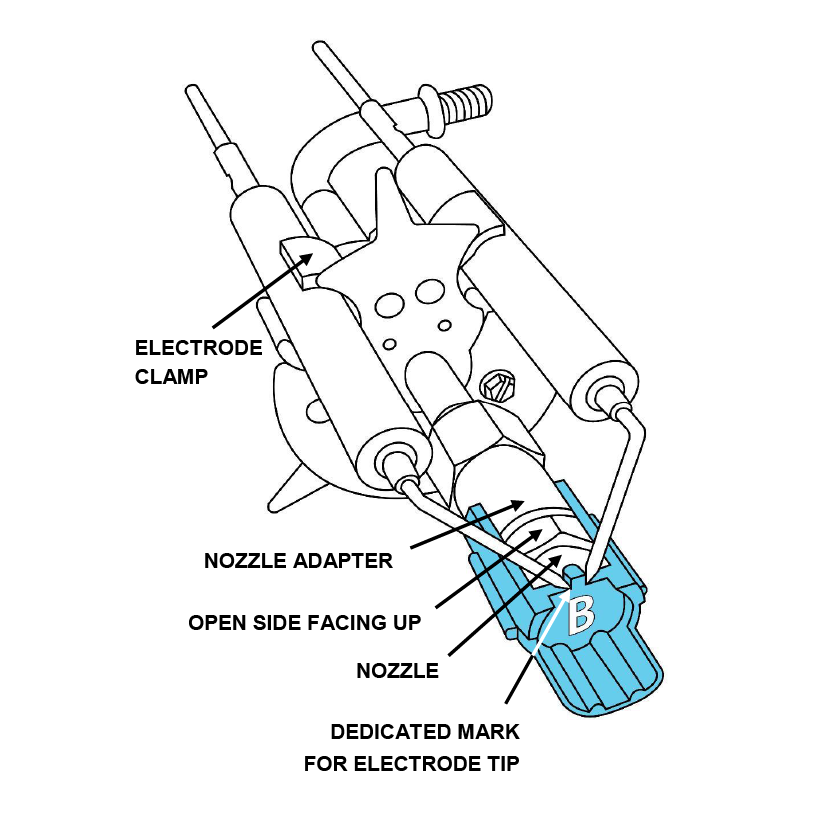 ELECTRODE CLAMP

NOZZLE ADAPTER

OPEN SIDE FACING UP

NOZZLE

B

DEDICATED MARK FOR ELECTRODE TIP