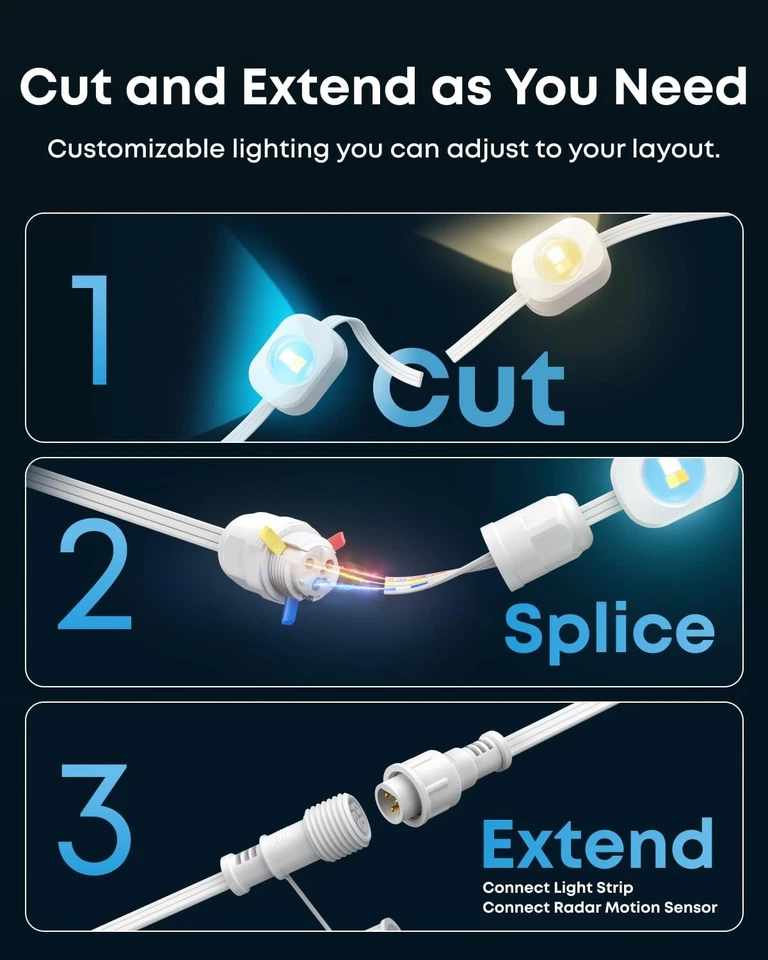 Cut and Extend as You Need

Customizable lighting you can adjust to your layout.

1

Cut

2

Splice

3

Extend

Connect Light Strip
Connect Radar Motion Sensor