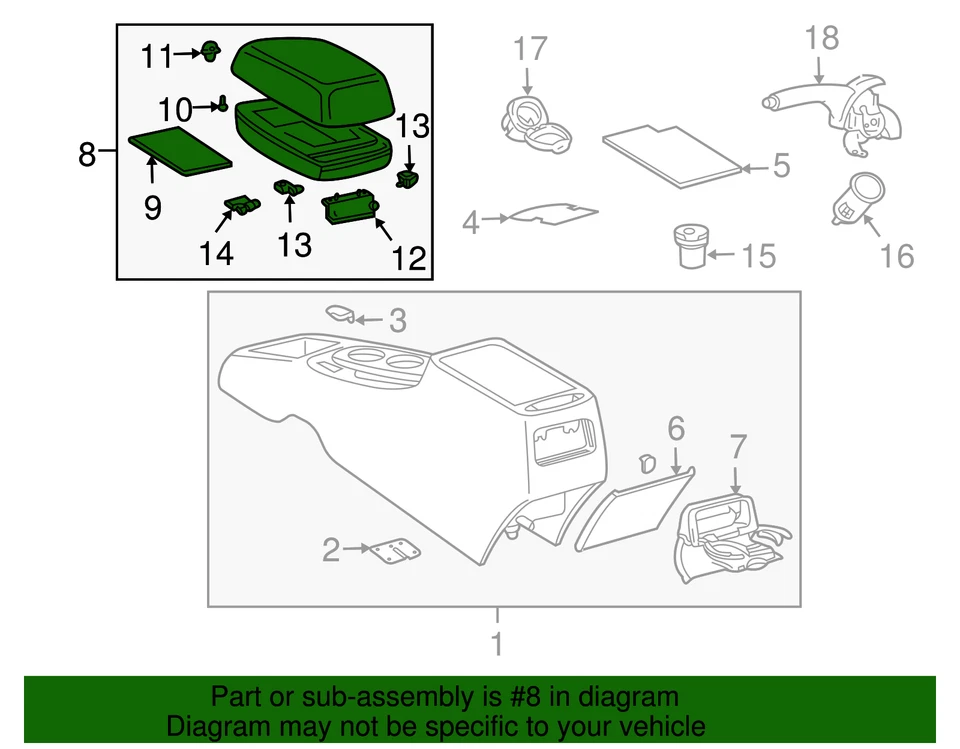 11
10
13
8
9
14
13
12
17
18
5
4
15
16
3
6
7
2
1

Part or sub-assembly is #8 in diagram
Diagram may not be specific to your vehicle