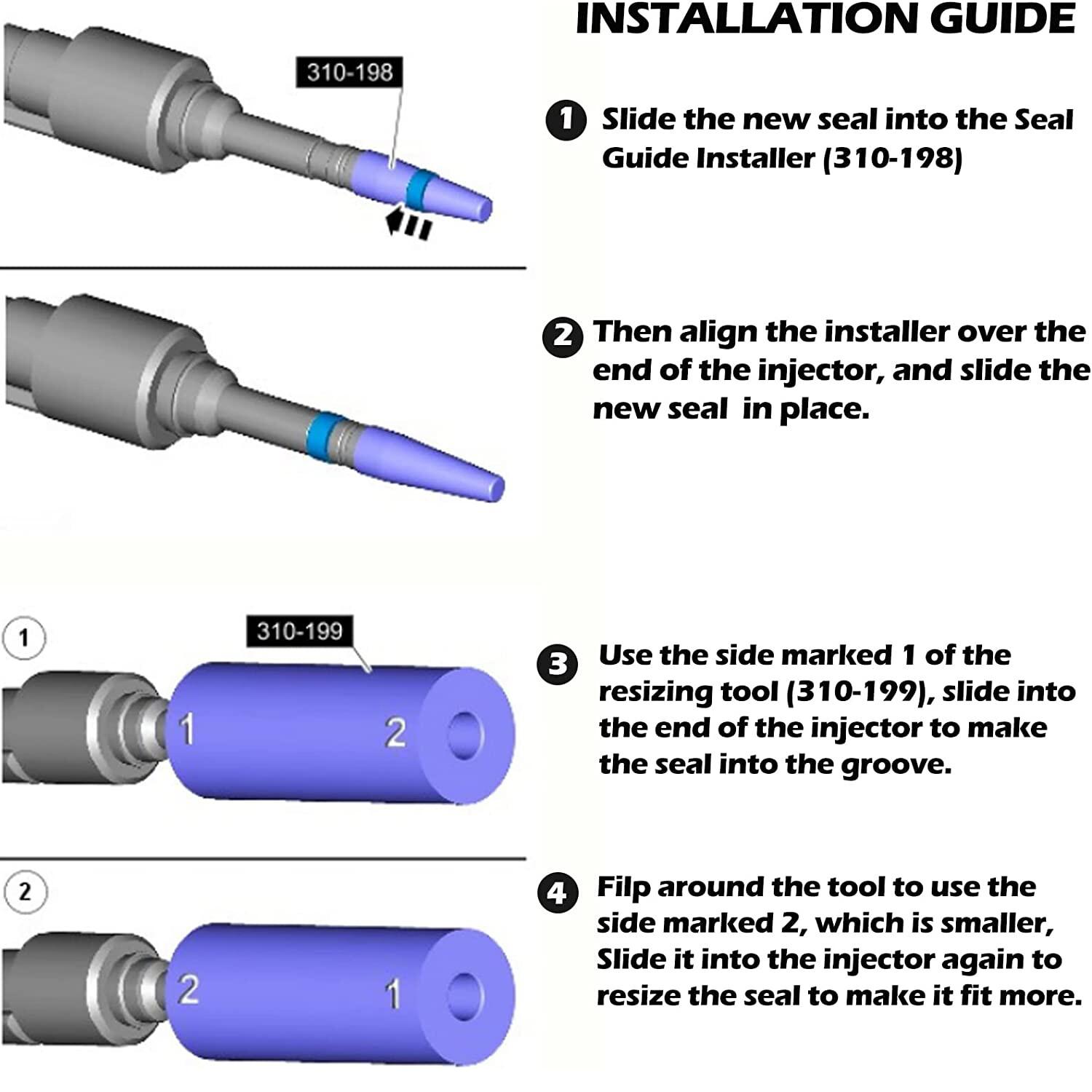 INSTALLATION GUIDE

310-198

1 Slide the new seal into the Seal Guide Installer (310-198)

2 Then align the installer over the end of the injector, and slide the new seal in place.

1

310-199

1 2

3 Use the side marked 1 of the resizing tool (310-199), slide into the end of the injector to make the seal into the groove.

2

2 1

4 Filp around the tool to use the side marked 2, which is smaller, Slide it into the injector again to resize the seal to make it fit more.