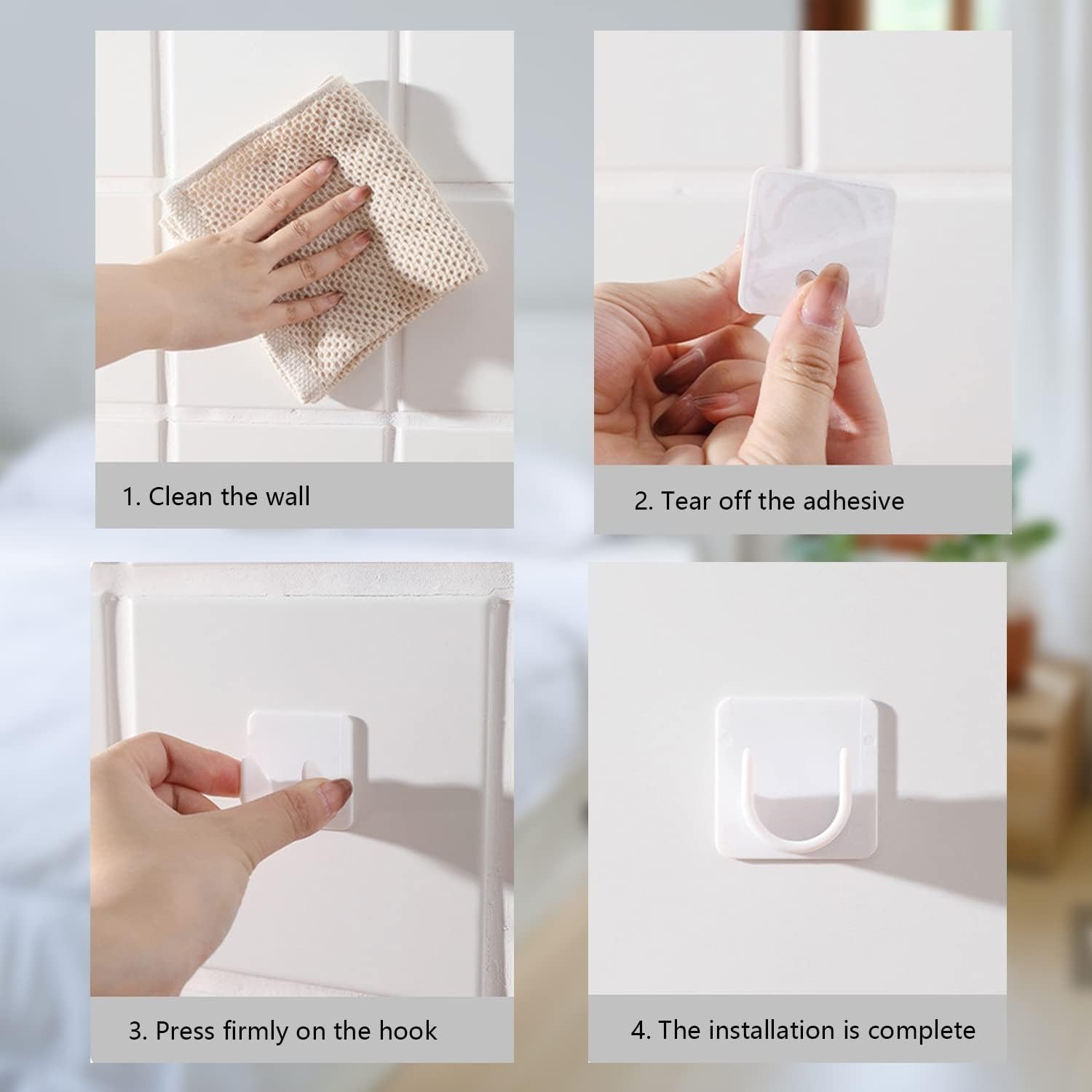 1. Clean the wall

2. Tear off the adhesive

3. Press firmly on the hook

4. The installation is complete