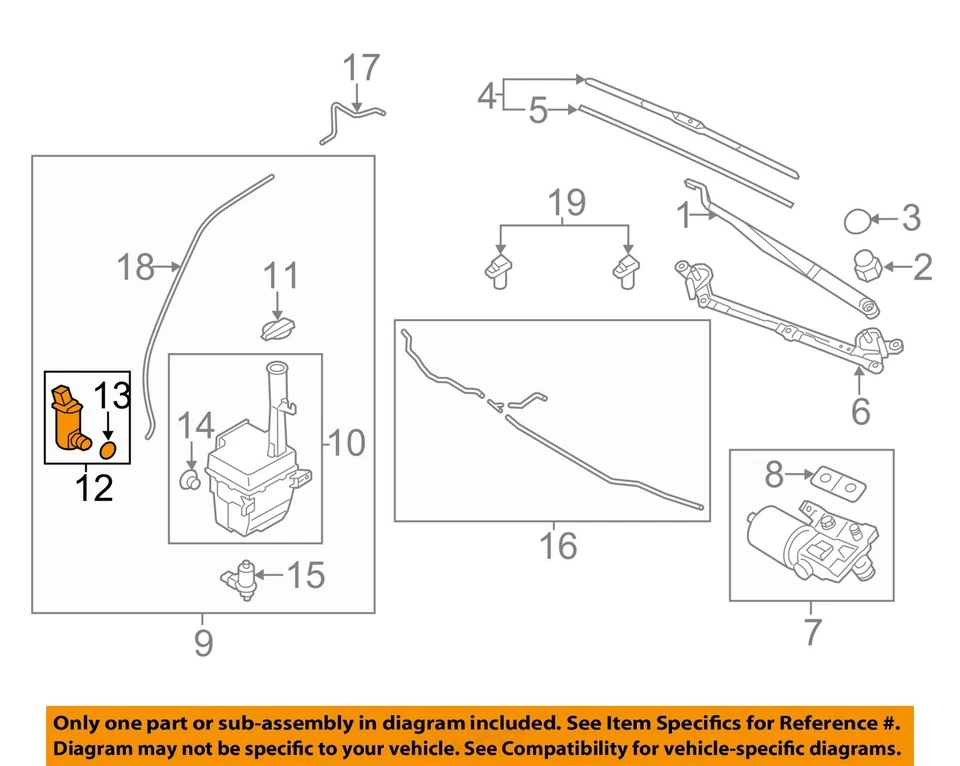 17
4
5
19
1
3
2
18
11
6
13
14
10
12
8
16
15
9
7

Only one part or sub-assembly in diagram included. See Item Specifics for Reference #. Diagram may not be specific to your vehicle. See Compatibility for vehicle-specific diagrams.