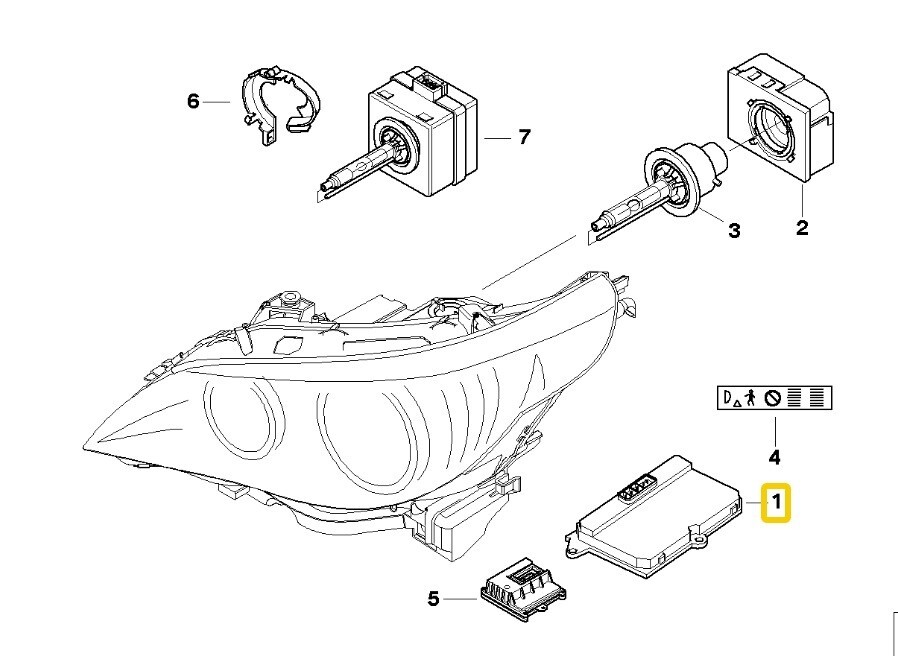 6
7
3
2
D
4
1
5