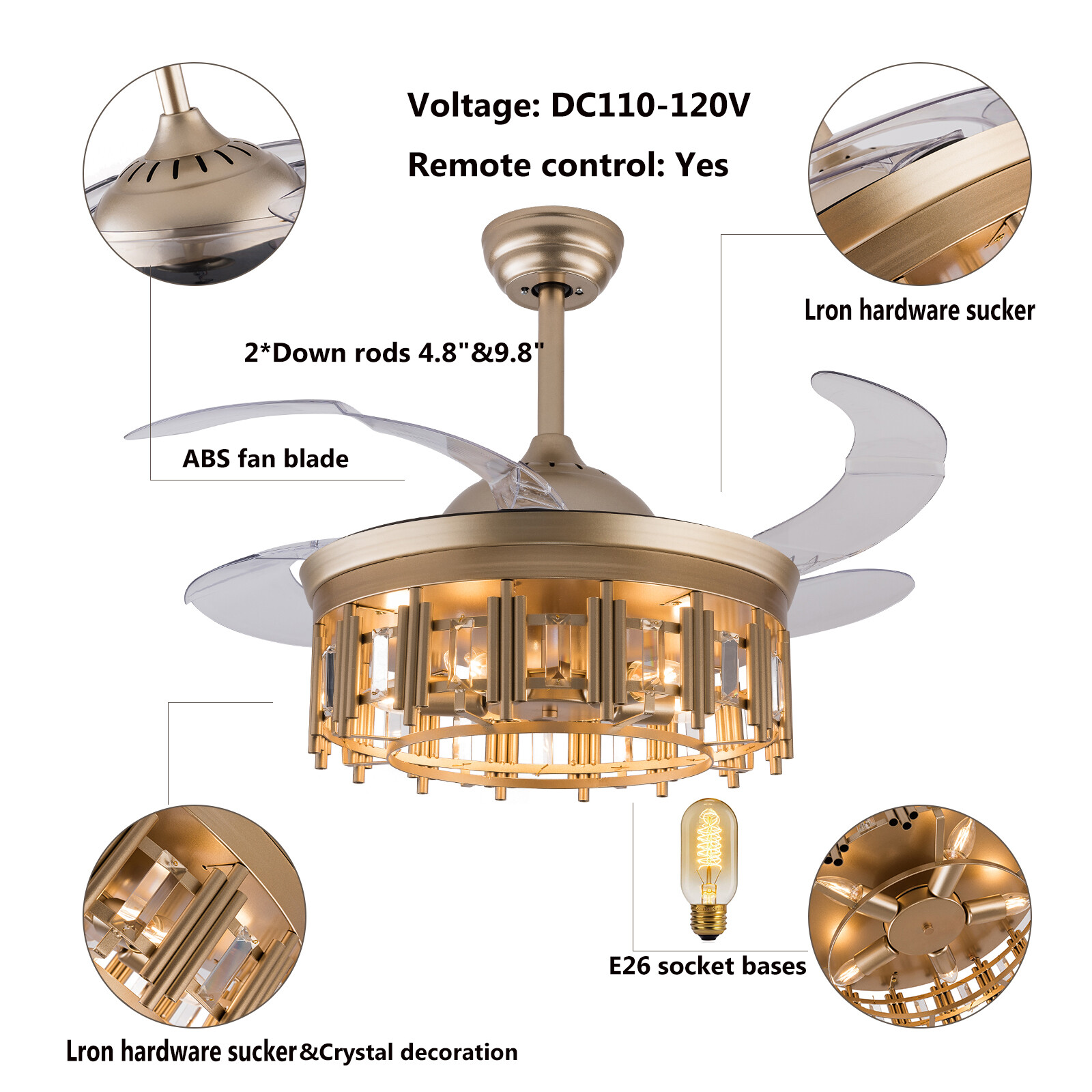 Voltage: DC110-120V

Remote control: Yes

Lron hardware sucker

2*Down rods 4.8"&9.8"

ABS fan blade

E26 socket bases

Lron hardware sucker&Crystal decoration