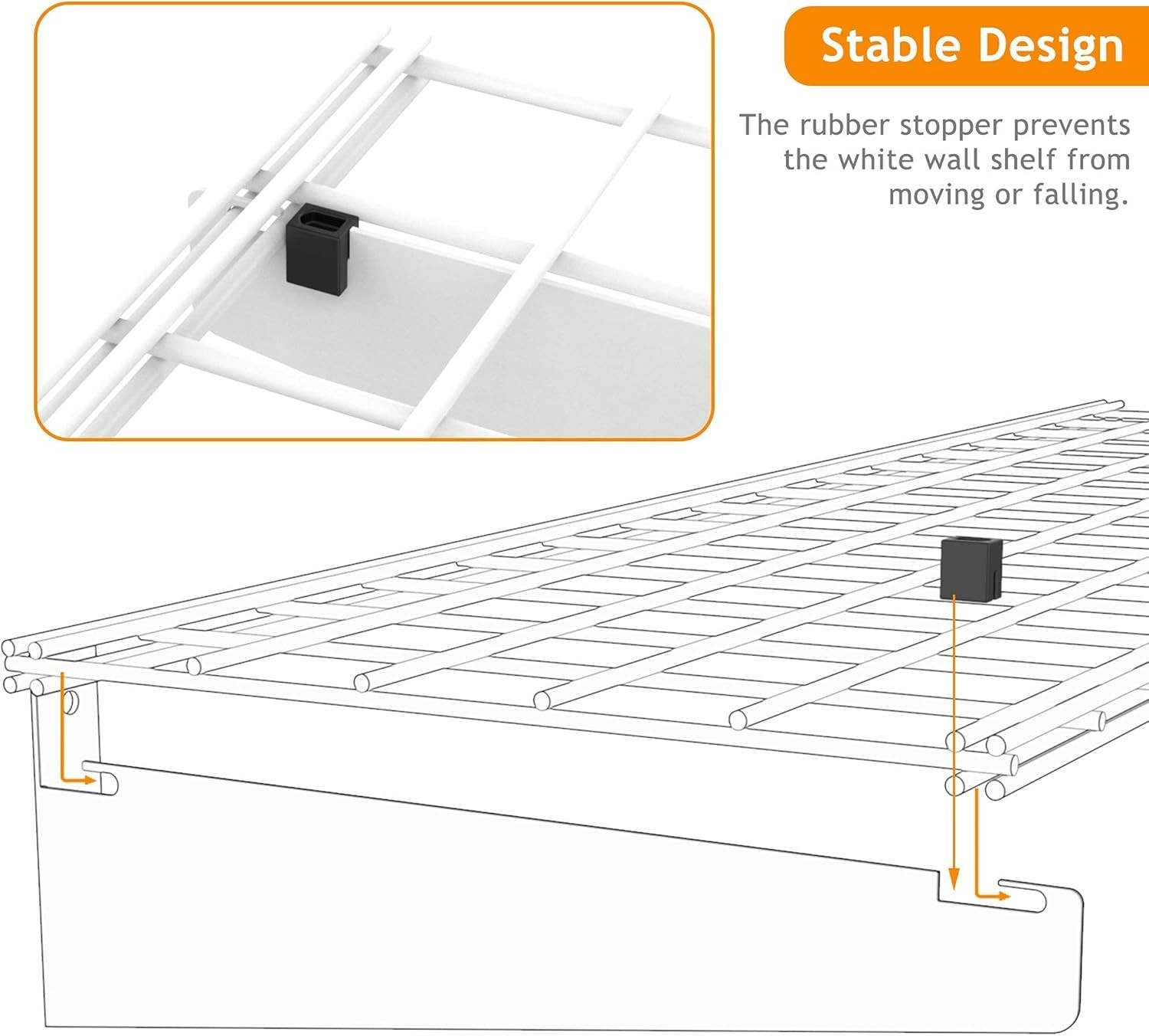 Stable Design

The rubber stopper prevents the white wall shelf from moving or falling.