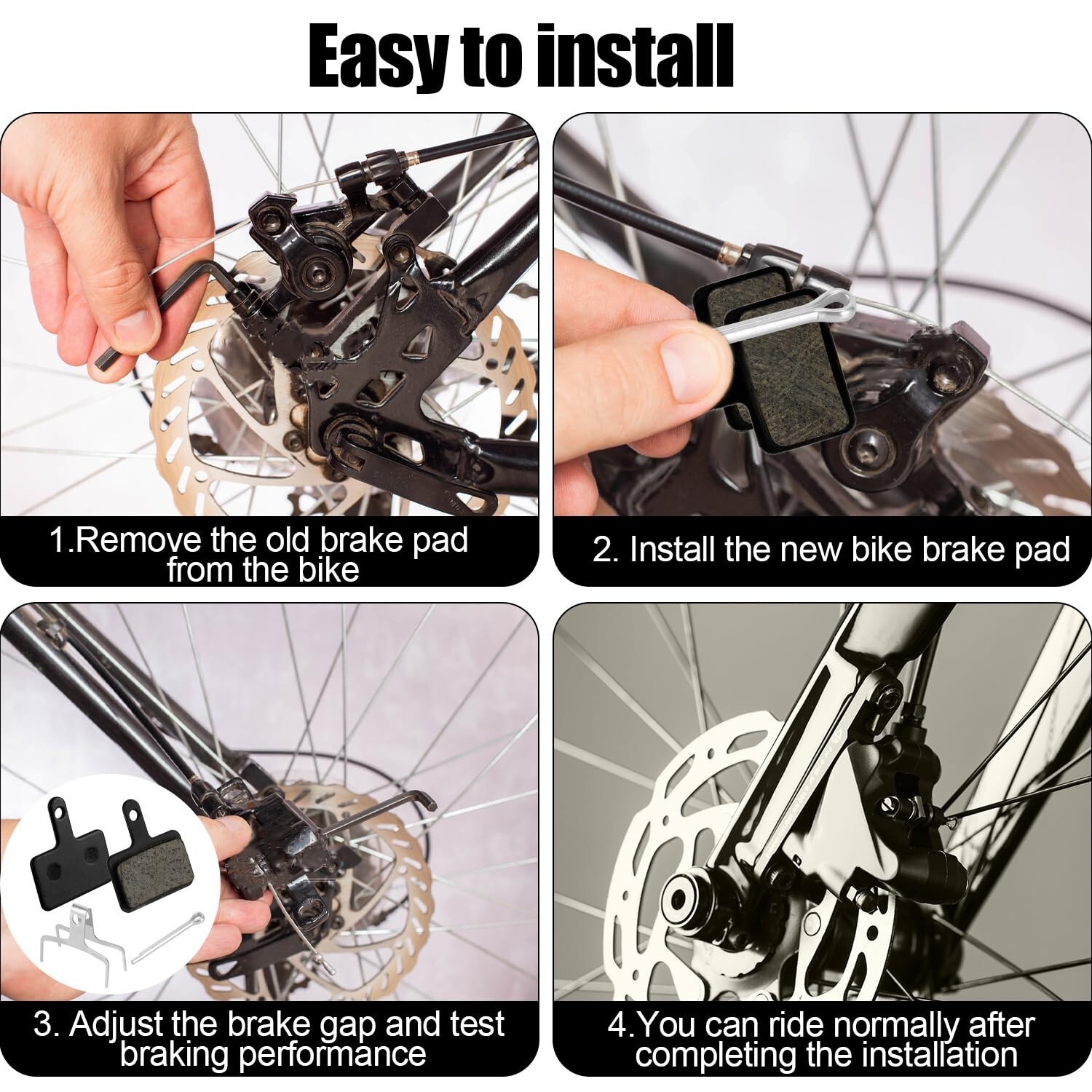 Easy to install

1.Remove the old brake pad from the bike

2. Install the new bike brake pad

3. Adjust the brake gap and test braking performance

4.You can ride normally after completing the installation