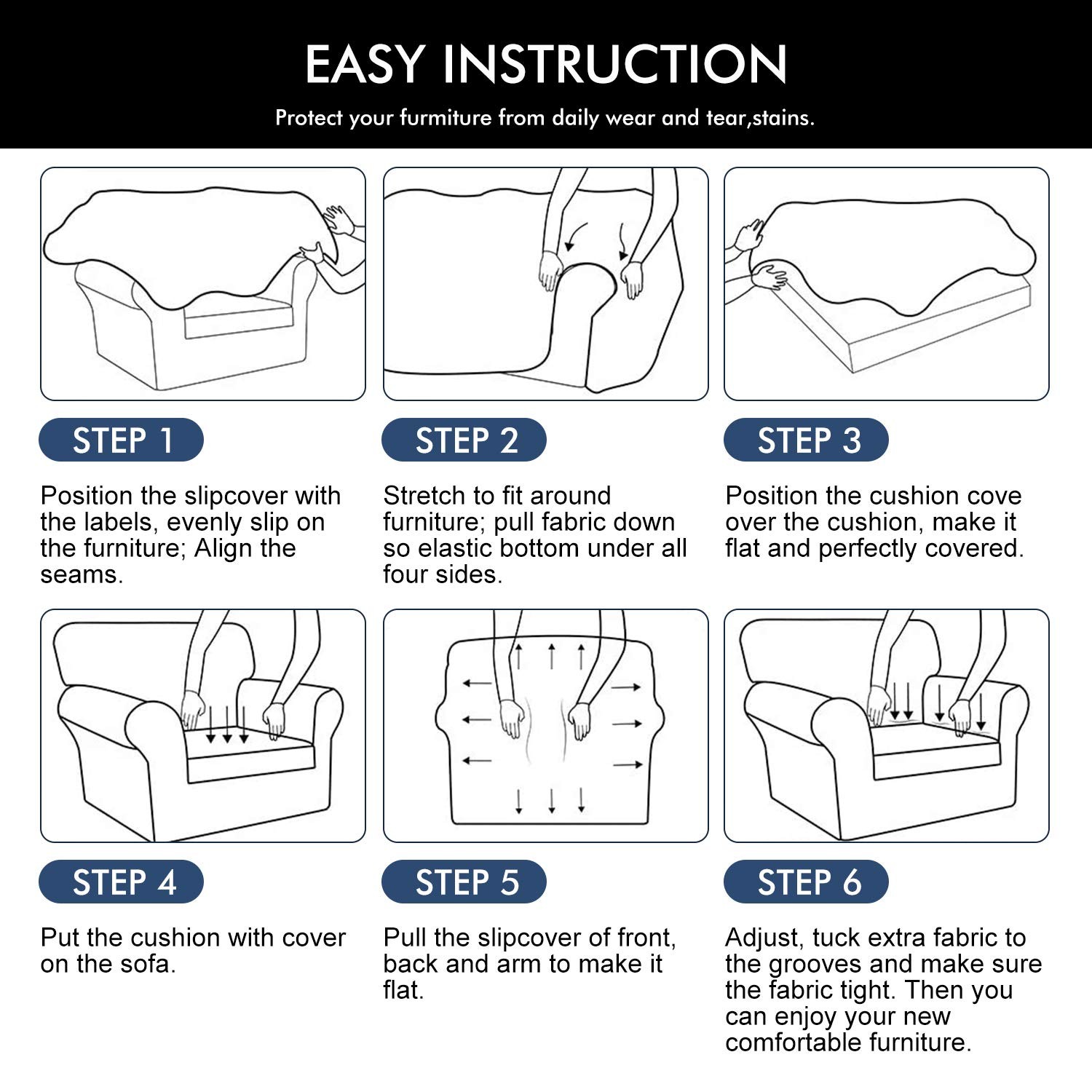 EASY INSTRUCTION

Protect your furmiture from daily wear and tear,stains.

STEP 1

Position the slipcover with the labels, evenly slip on the furniture; Align the seams.

STEP 2

Stretch to fit around furniture; pull fabric down so elastic bottom under all four sides.

STEP 3

Position the cushion cove over the cushion, make it flat and perfectly covered.

STEP 4

Put the cushion with cover on the sofa.

STEP 5

Pull the slipcover of front, back and arm to make it flat.

STEP 6

Adjust, tuck extra fabric to the grooves and make sure the fabric tight. Then you can enjoy your new comfortable furniture.