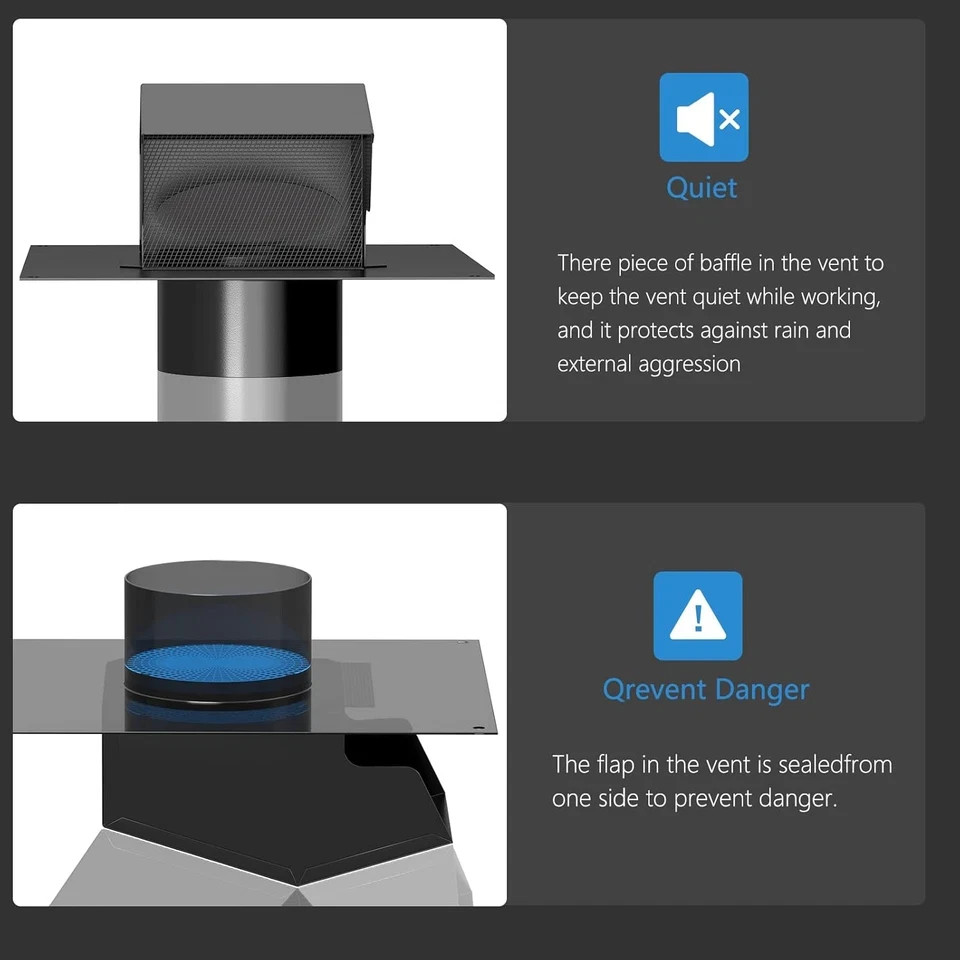 Quiet

There piece of baffle in the vent to keep the vent quiet while working, and it protects against rain and external aggression

Qrevent Danger

The flap in the vent is sealedfrom one side to prevent danger.