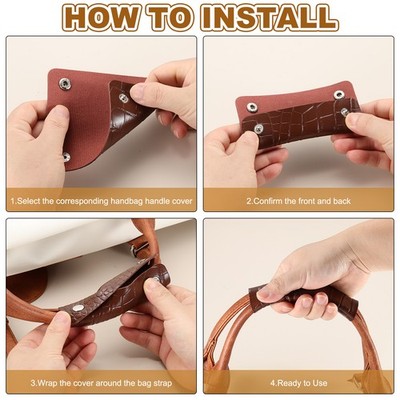 HOW TO INSTALL

1.Select the corresponding handbag handle cover

2.Confirm the front and back

3.Wrap the cover around the bag strap

4.Ready to Use