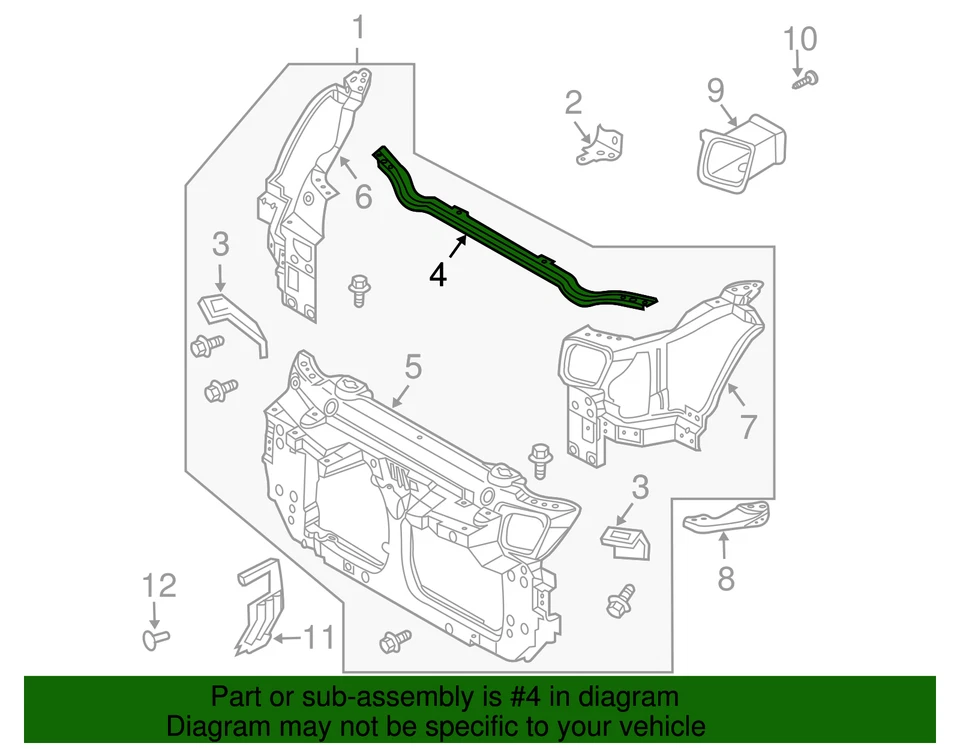 1
10
2
9
6
3
4
5
7
3
8
12
11

Part or sub-assembly is #4 in diagram
Diagram may not be specific to your vehicle