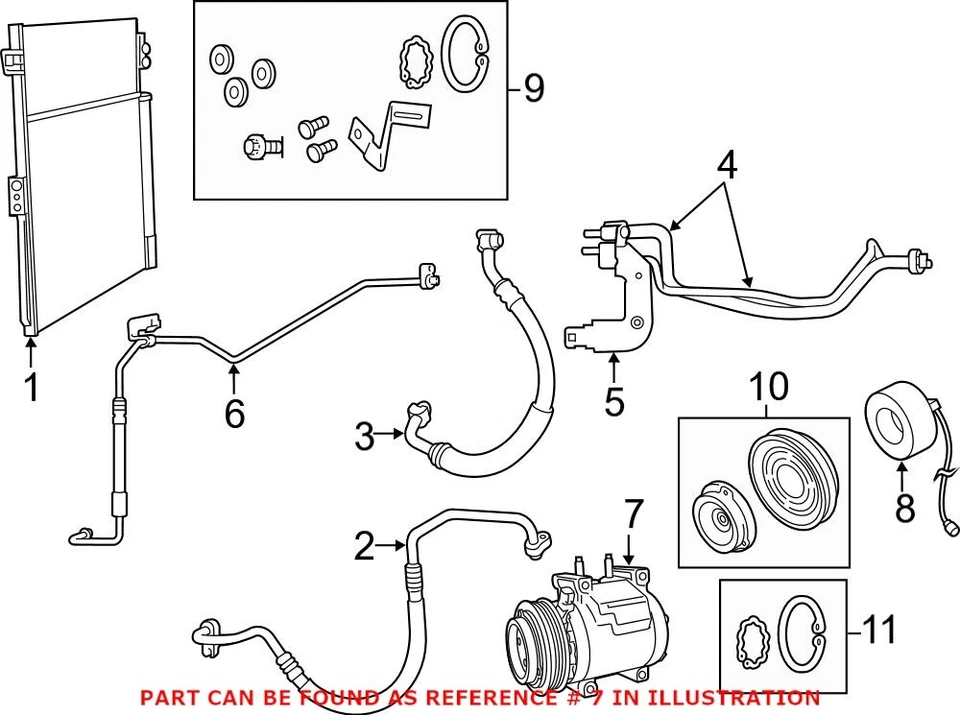 9

4

1

6

3

5

10

8

2

7

11

PART CAN BE FOUND AS REFERENCE # 7 IN ILLUSTRATION