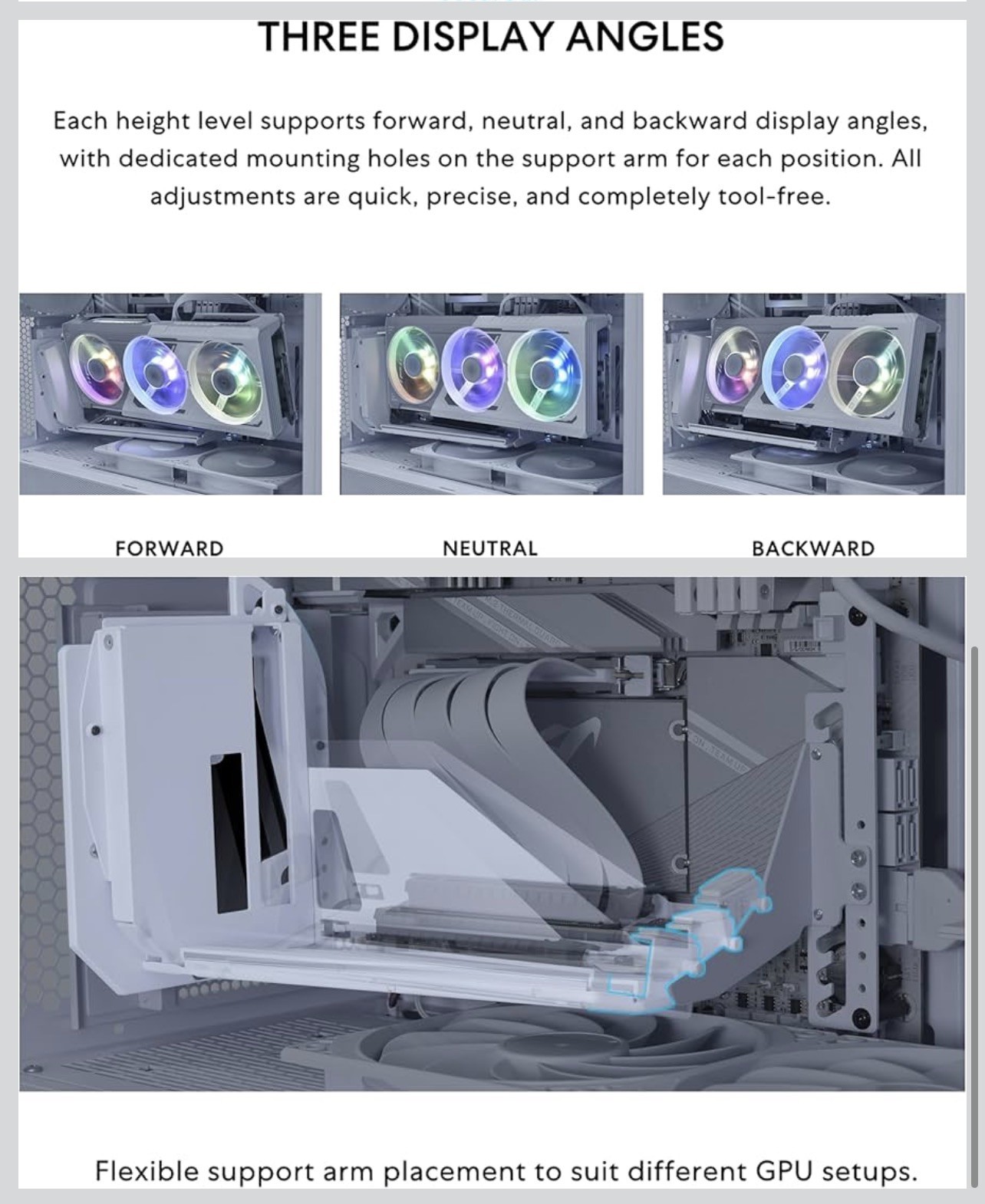 THREE DISPLAY ANGLES

Each height level supports forward, neutral, and backward display angles, with dedicated mounting holes on the support arm for each position. All adjustments are quick, precise, and completely tool-free.

FORWARD

NEUTRAL

BACKWARD

Flexible support arm placement to suit different GPU setups.