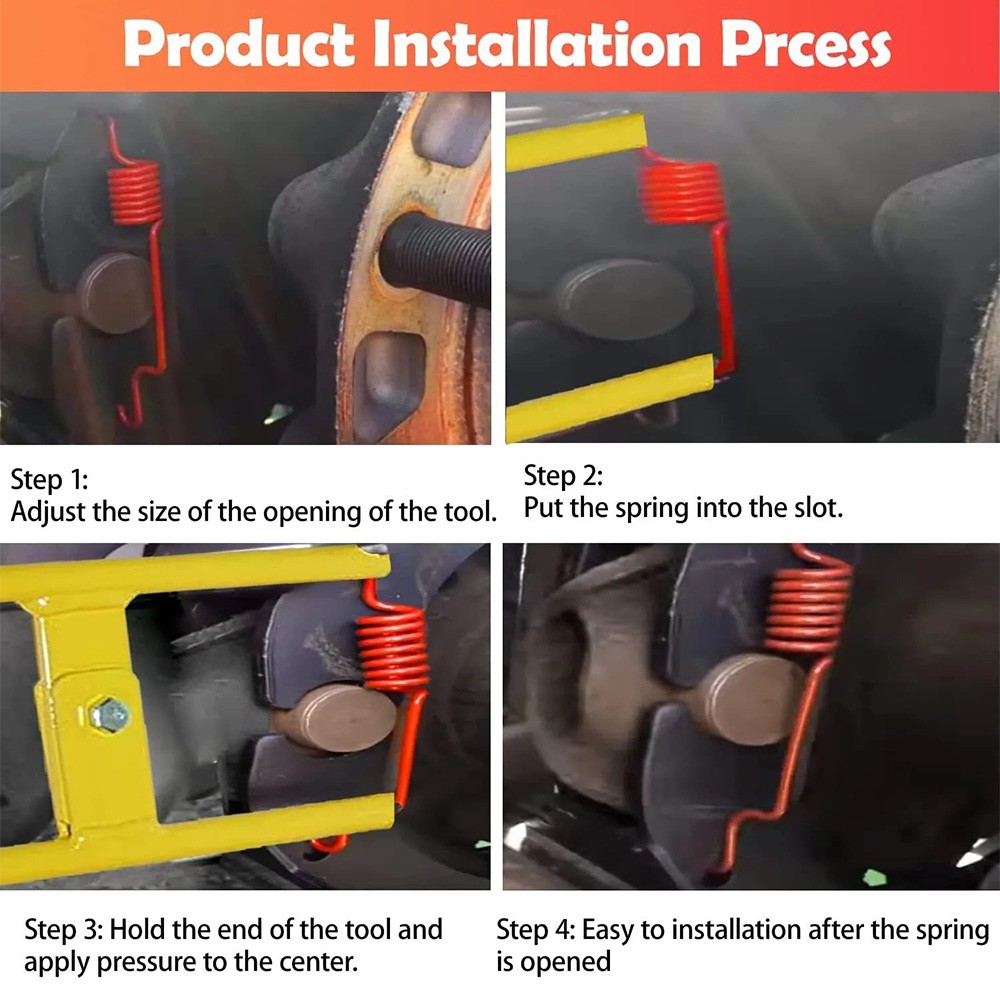 Product Installation Prcess

Step 1:
Adjust the size of the opening of the tool.

Step 2:
Put the spring into the slot.

Step 3: Hold the end of the tool and apply pressure to the center.

Step 4: Easy to installation after the spring is opened