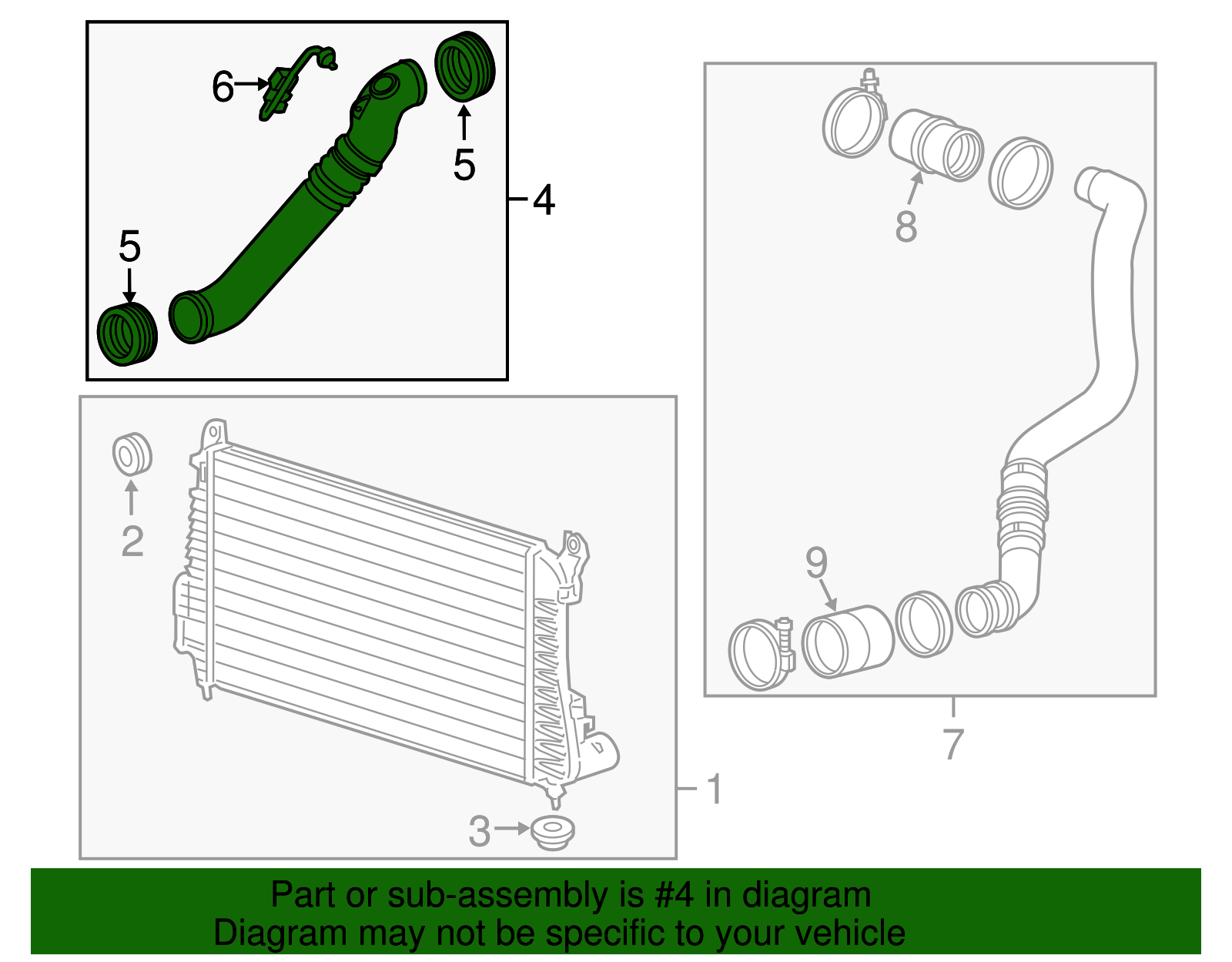 6
5
4
5
8
2
9
7
1
3

Part or sub-assembly is #4 in diagram
Diagram may not be specific to your vehicle