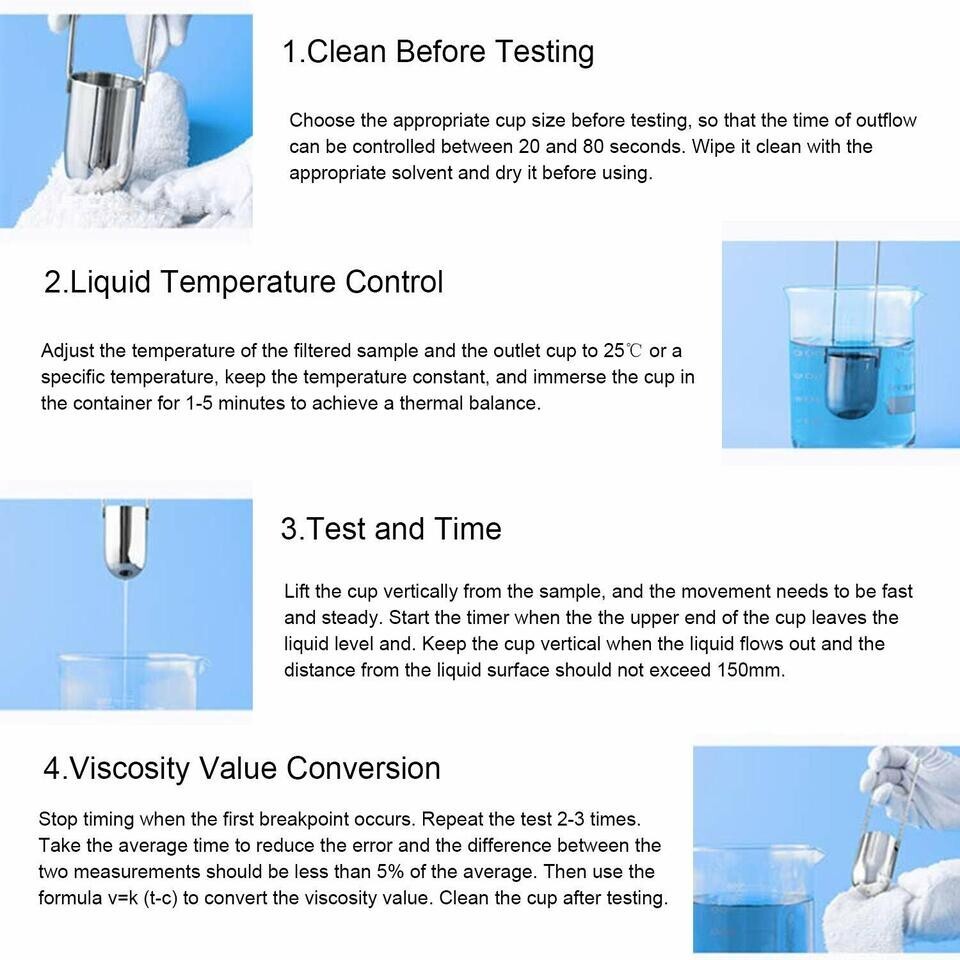 1.Clean Before Testing

Choose the appropriate cup size before testing, so that the time of outflow can be controlled between 20 and 80 seconds. Wipe it clean with the appropriate solvent and dry it before using.

2.Liquid Temperature Control

Adjust the temperature of the filtered sample and the outlet cup to 25℃ or a specific temperature, keep the temperature constant, and immerse the cup in the container for 1-5 minutes to achieve a thermal balance.

3.Test and Time

Lift the cup vertically from the sample, and the movement needs to be fast and steady. Start the timer when the the upper end of the cup leaves the liquid level and. Keep the cup vertical when the liquid flows out and the distance from the liquid surface should not exceed 150mm.

4.Viscosity Value Conversion

Stop timing when the first breakpoint occurs. Repeat the test 2-3 times. Take the average time to reduce the error and the difference between the two measurements should be less than 5% of the average. Then use the formula v=k (t-c) to convert the viscosity value. Clean the cup after testing.