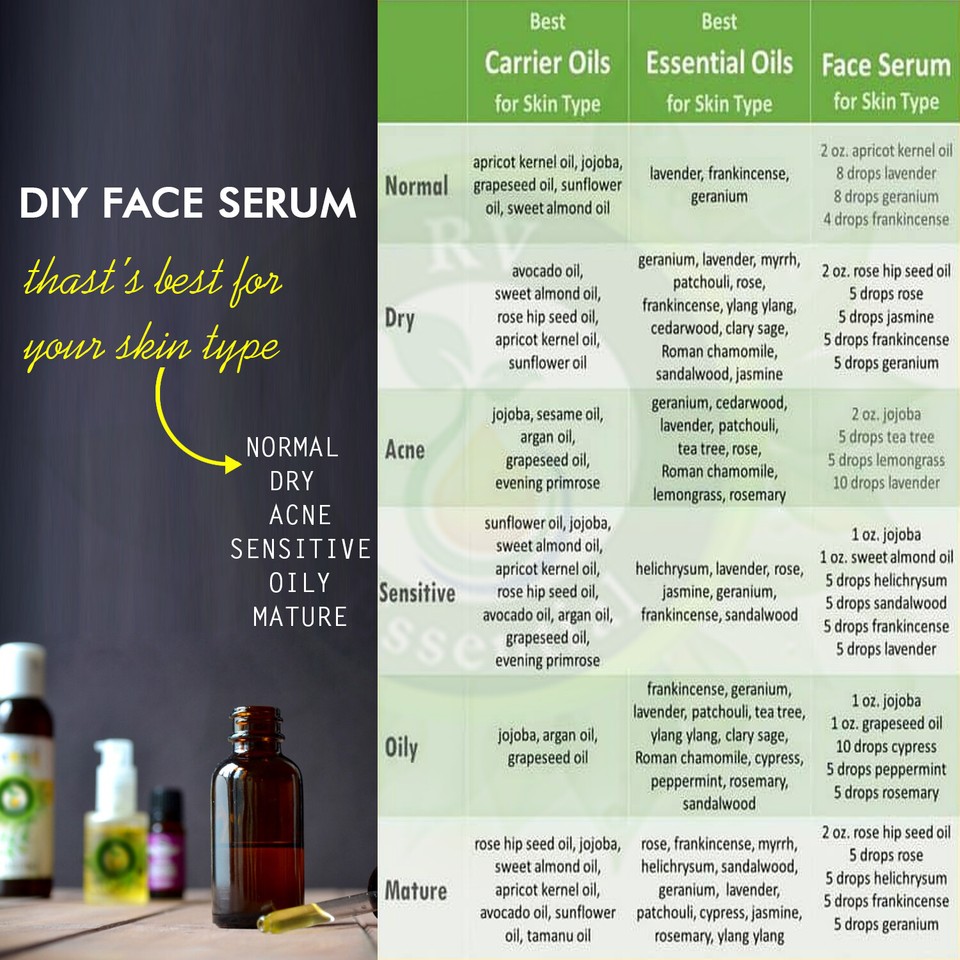 DIY FACE SERUM

thast's best for your skin type

NORMAL
DRY
ACNE
SENSITIVE
OILY
MATURE

| | Best Carrier Oils for Skin Type | Best Essential Oils for Skin Type | Face Serum for Skin Type |
|---|---|---|---|
| Normal | apricot kernel oil, jojoba, grapeseed oil, sunflower oil, sweet almond oil | lavender, frankincense, geranium | 2 oz. apricot kernel oil 8 drops lavender 8 drops geranium 4 drops frankincense |
| Dry | avocado oil, sweet almond oil, rose hip seed oil, apricot kernel oil, sunflower oil | geranium, lavender, myrrh, patchouli, rose, frankincense, ylang ylang, cedarwood, clary sage, Roman chamomile, sandalwood, jasmine | 2 oz. rose hip seed oil 5 drops rose 5 drops jasmine 5 drops frankincense 5 drops geranium |
| Acne | jojoba, sesame oil, argan oil, grapeseed oil, evening primrose | geranium, cedarwood, lavender, patchouli, tea tree, rose, Roman chamomile, lemongrass, rosemary | 2 oz. jojoba 5 drops tea tree 5 drops lemongrass 10 drops lavender |
| Sensitive | sunflower oil, jojoba, sweet almond oil, apricot kernel oil, rose hip seed oil, avocado oil, argan oil, grapeseed oil, evening primrose | helichrysum, lavender, rose, jasmine, geranium, frankincense, sandalwood | 1 oz. jojoba 1 oz. sweet almond oil 5 drops helichrysum 5 drops sandalwood 5 drops frankincense 5 drops lavender |
| Oily | jojoba, argan oil, grapeseed oil | frankincense, geranium, lavender, patchouli, tea tree, ylang ylang, clary sage, Roman chamomile, cypress, peppermint, rosemary, sandalwood | 1 oz. jojoba 1 oz. grapeseed oil 10 drops cypress 5 drops peppermint 5 drops rosemary |
| Mature | rose hip seed oil, jojoba, sweet almond oil, apricot kernel oil, avocado oil, sunflower oil, tamanu oil | rose, frankincense, myrrh, helichrysum, sandalwood, geranium, lavender, patchouli, cypress, jasmine, rosemary, ylang ylang | 2 oz. rose hip seed oil 5 drops rose 5 drops helichrysum 5 drops frankincense 5 drops geranium |