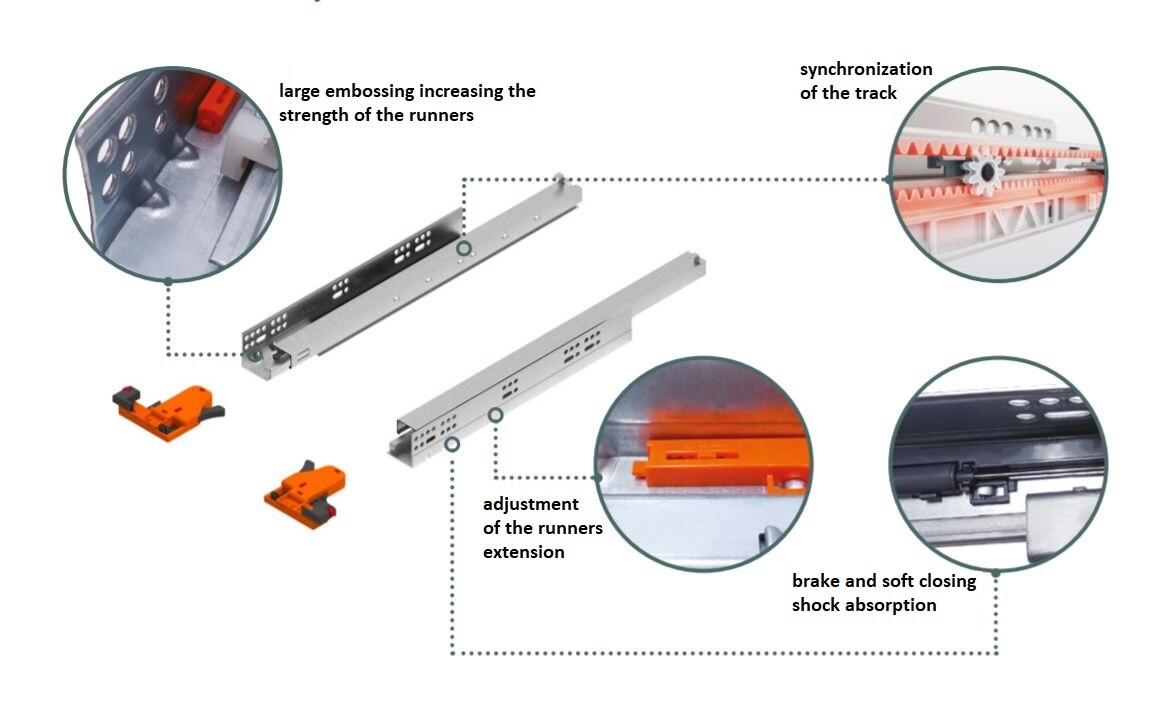 large embossing increasing the strength of the runners

synchronization of the track

adjustment of the runners extension

brake and soft closing shock absorption