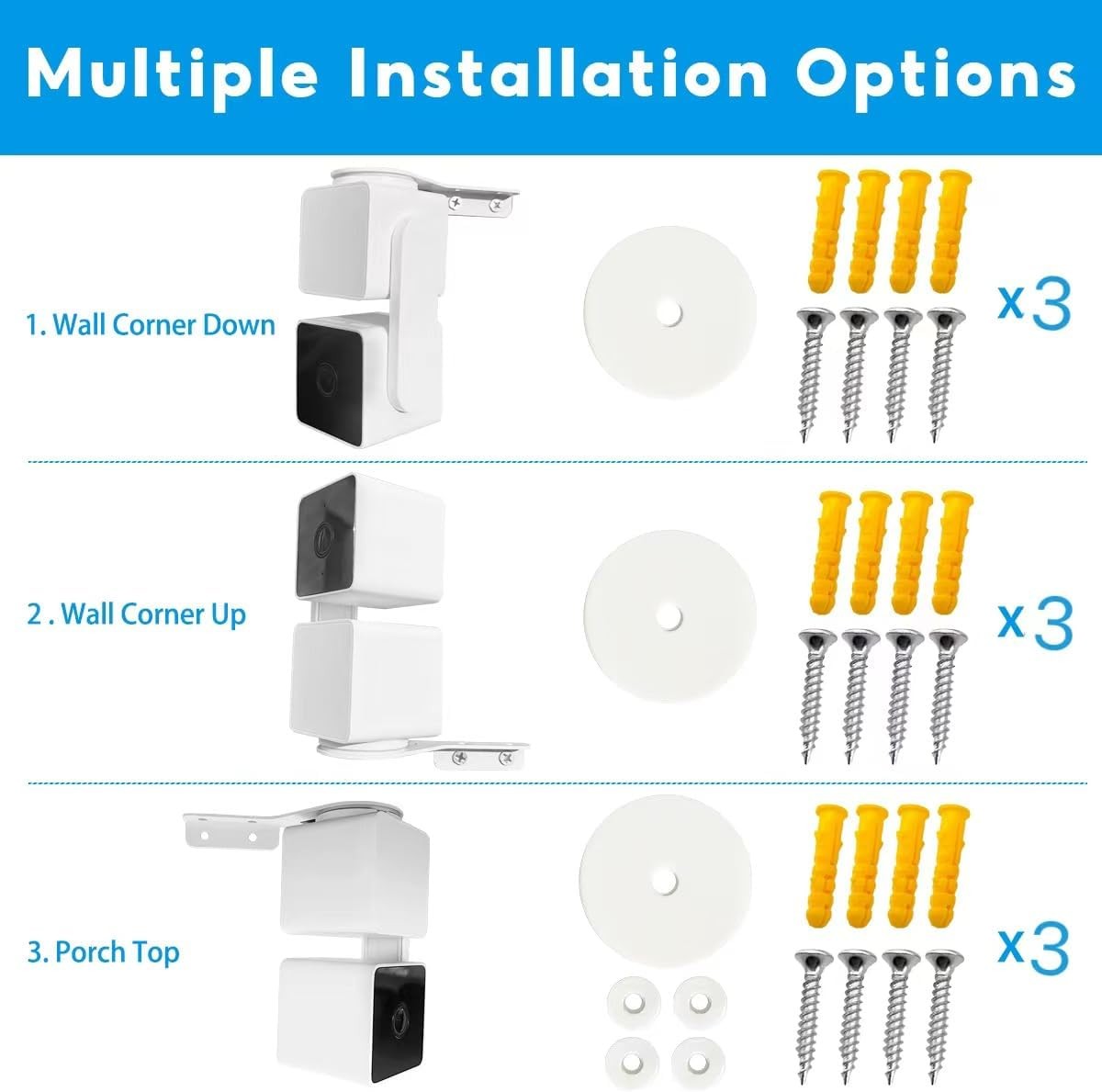 Multiple Installation Options

1. Wall Corner Down

x3

2 . Wall Corner Up

x3

3. Porch Top

x3