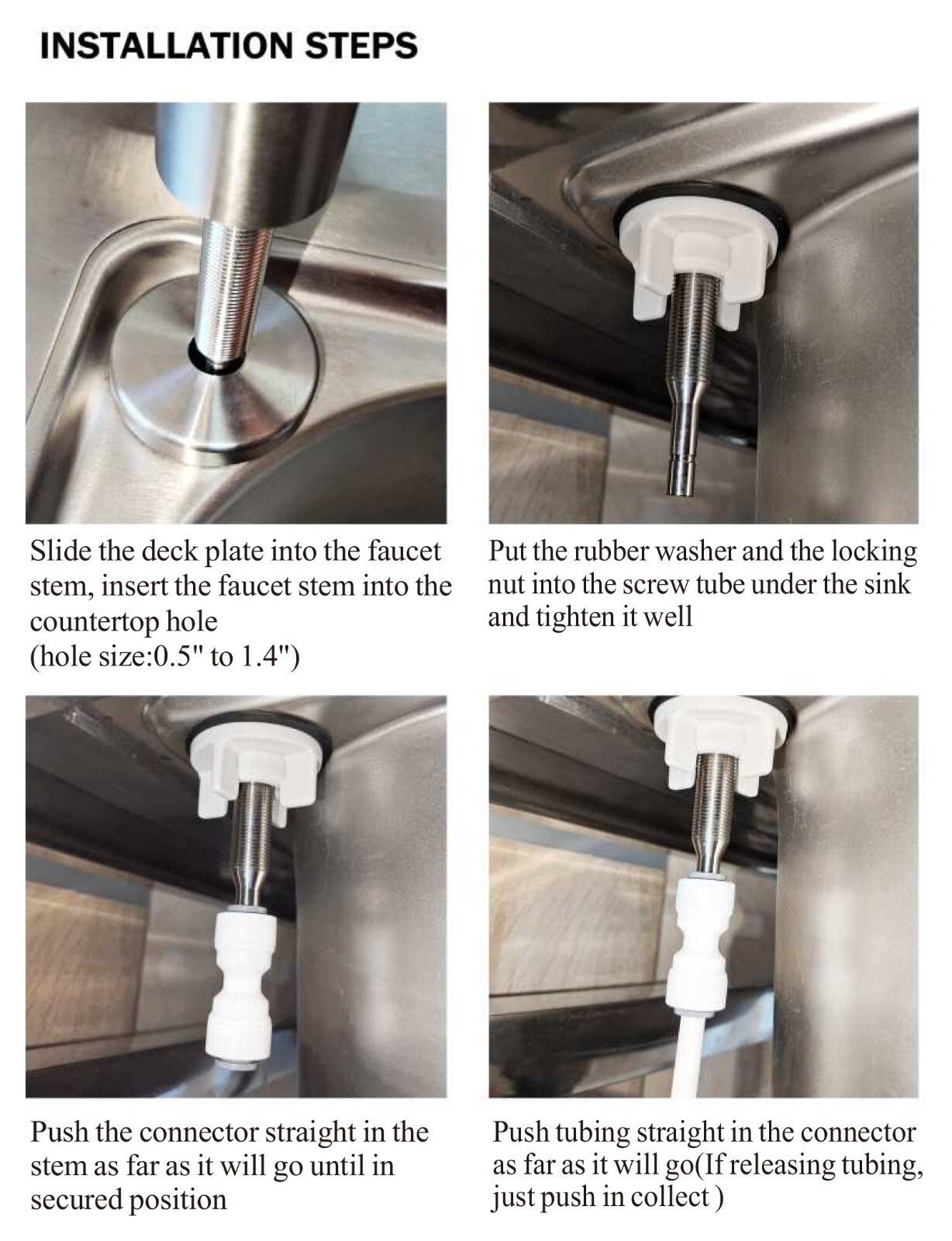 INSTALLATION STEPS

Slide the deck plate into the faucet stem, insert the faucet stem into the countertop hole
(hole size:0.5" to 1.4")

Put the rubber washer and the locking nut into the screw tube under the sink and tighten it well

Push the connector straight in the stem as far as it will go until in secured position

Push tubing straight in the connector as far as it will go(If releasing tubing, just push in collect )