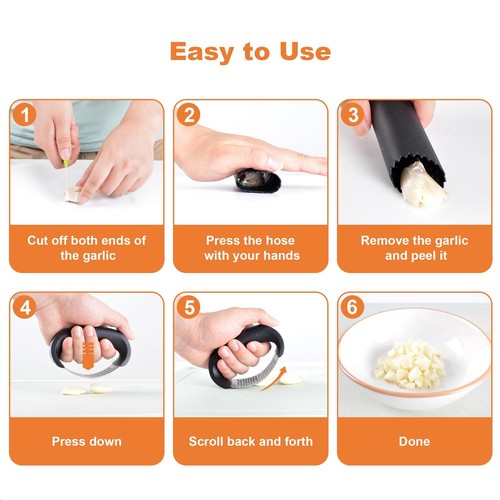 Easy to Use

1
Cut off both ends of the garlic

2
Press the hose with your hands

3
Remove the garlic and peel it

4
Press down

5
Scroll back and forth

6
Done