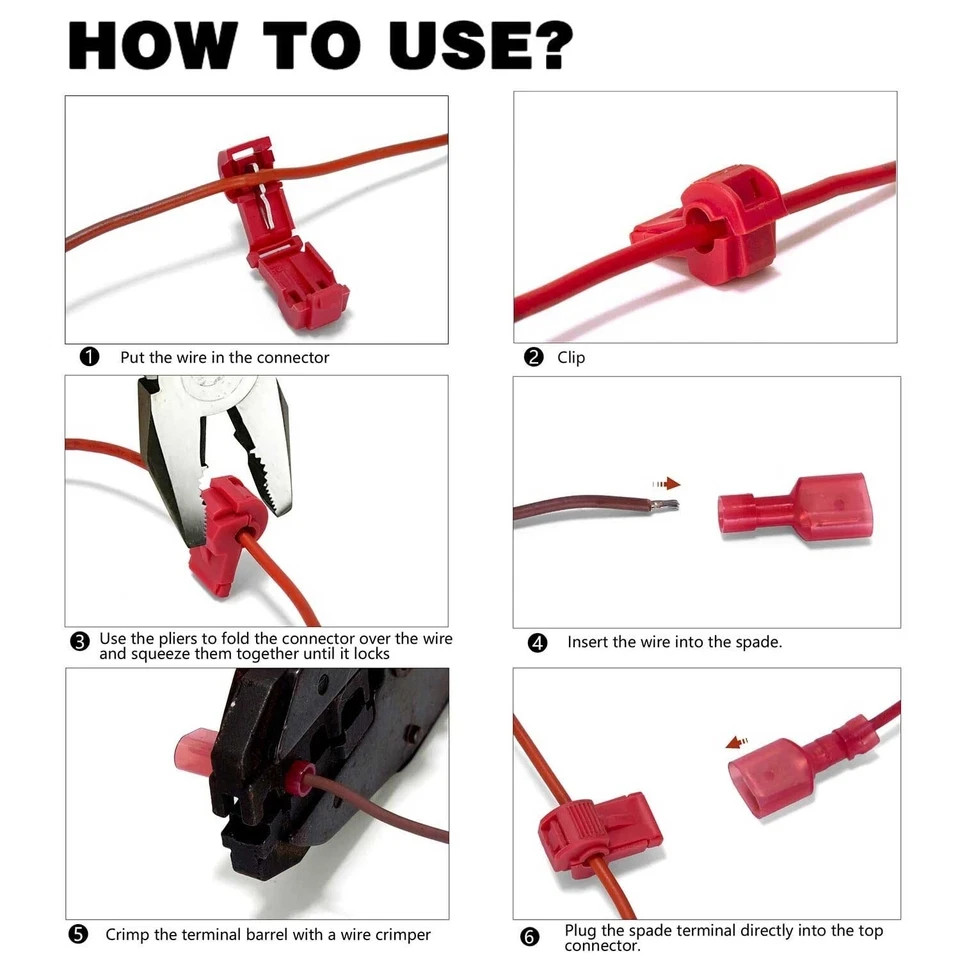 HOW TO USE?

❶ Put the wire in the connector

❷ Clip

❸ Use the pliers to fold the connector over the wire and squeeze them together until it locks

❹ Insert the wire into the spade.

❺ Crimp the terminal barrel with a wire crimper

❻ Plug the spade terminal directly into the top connector.