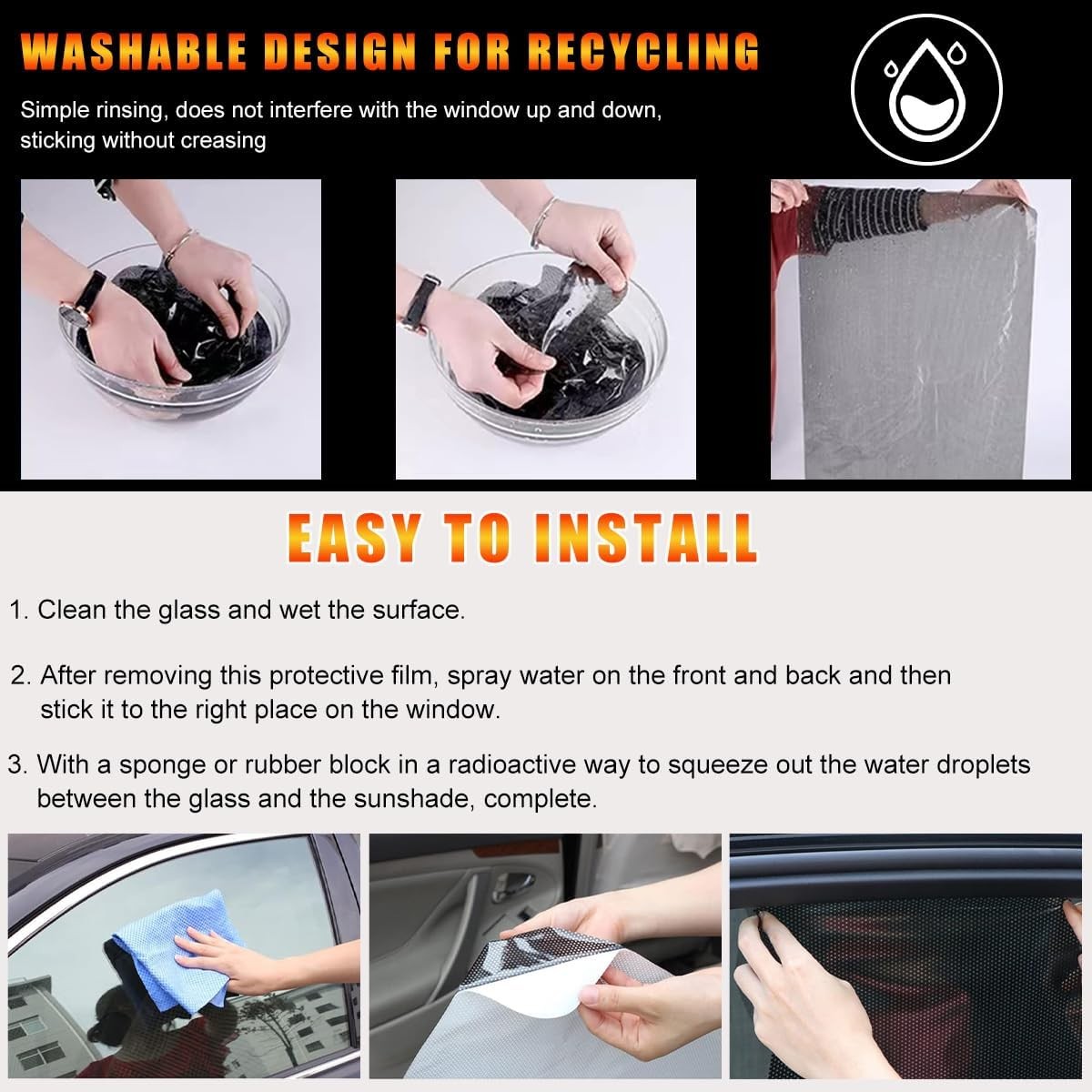 WASHABLE DESIGN FOR RECYCLING

Simple rinsing, does not interfere with the window up and down, sticking without creasing

EASY TO INSTALL

1. Clean the glass and wet the surface.

2. After removing this protective film, spray water on the front and back and then stick it to the right place on the window.

3. With a sponge or rubber block in a radioactive way to squeeze out the water droplets between the glass and the sunshade, complete.